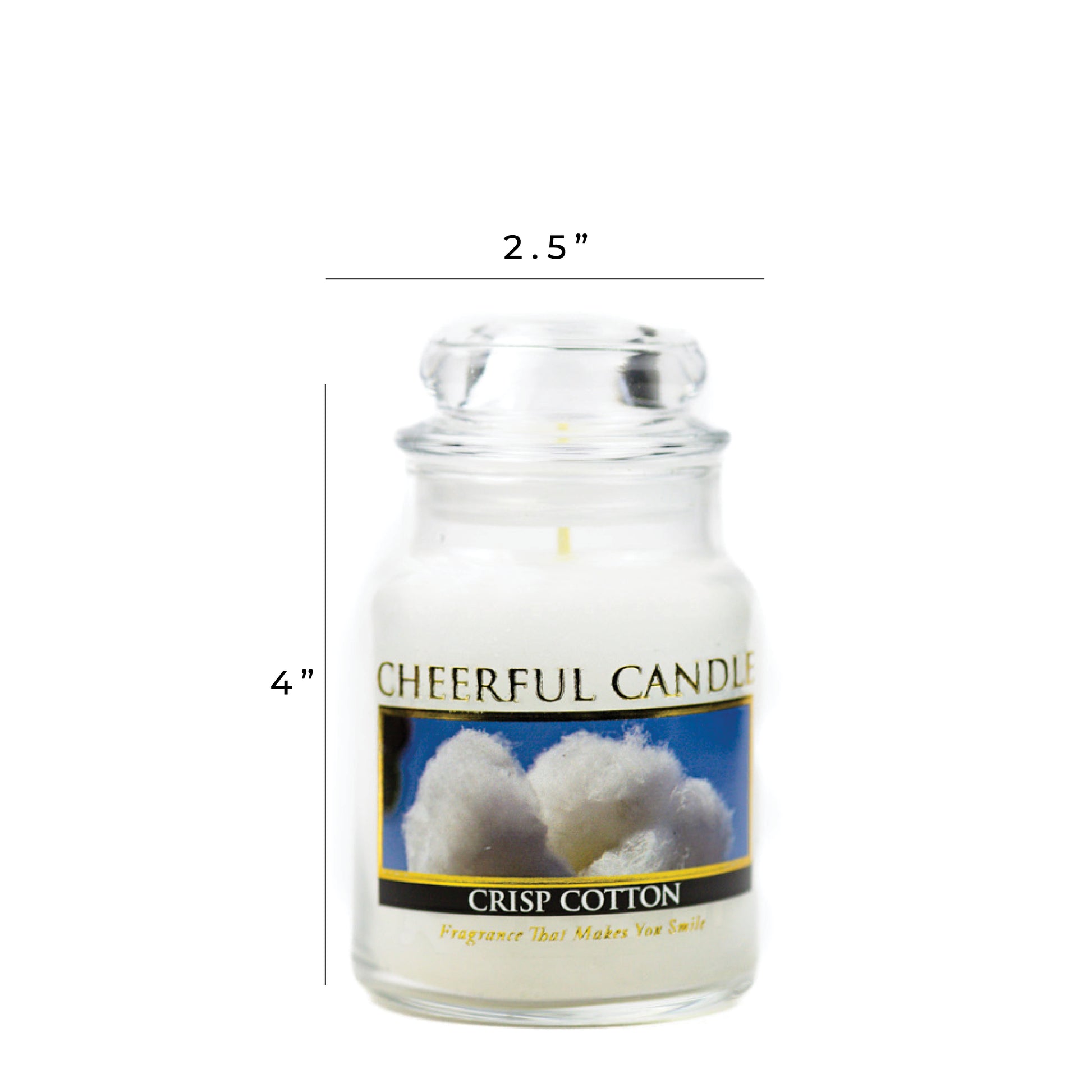 2.5"

4"

CHEERFUL CANDLE

CRISP COTTON

Fragrance That Makes You Smile