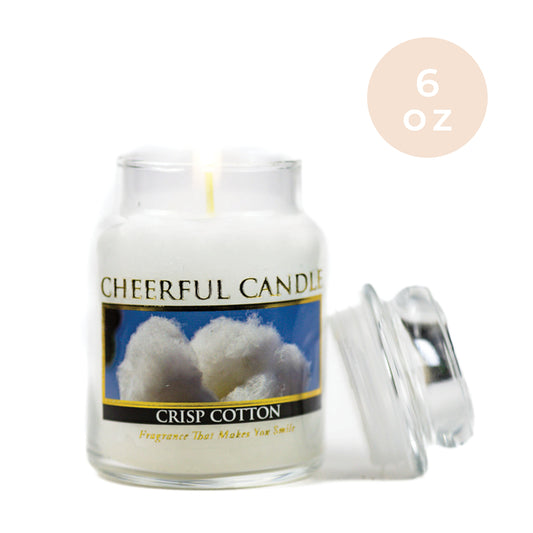 6
oz

CHEERFUL CANDLE

CRISP COTTON

Fragrance That Makes You Smile