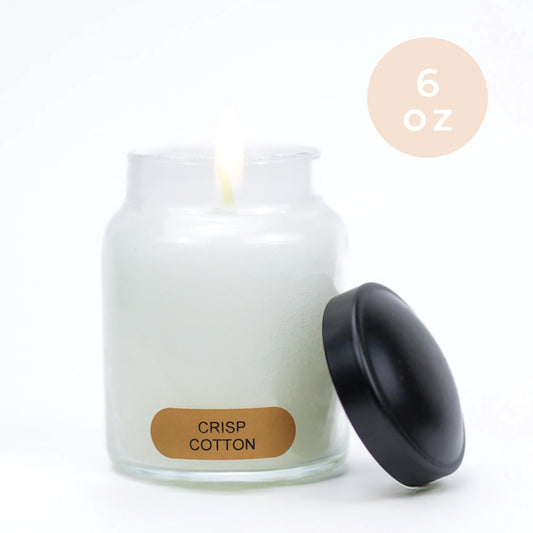 6
oz

CRISP
COTTON