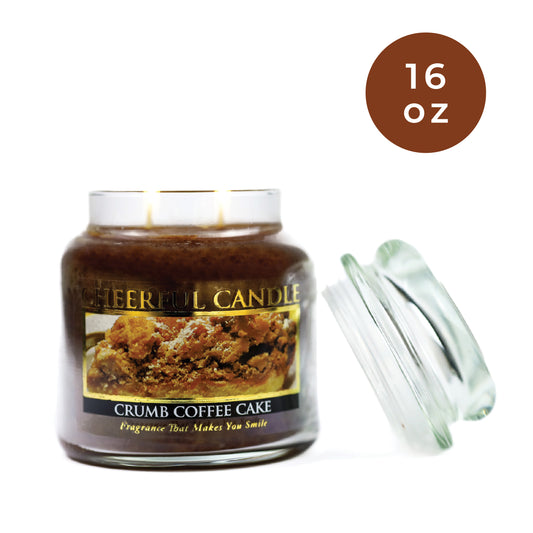 16 oz

CHEERFUL CANDLE

CRUMB COFFEE CAKE

Fragrance That Makes You Smile