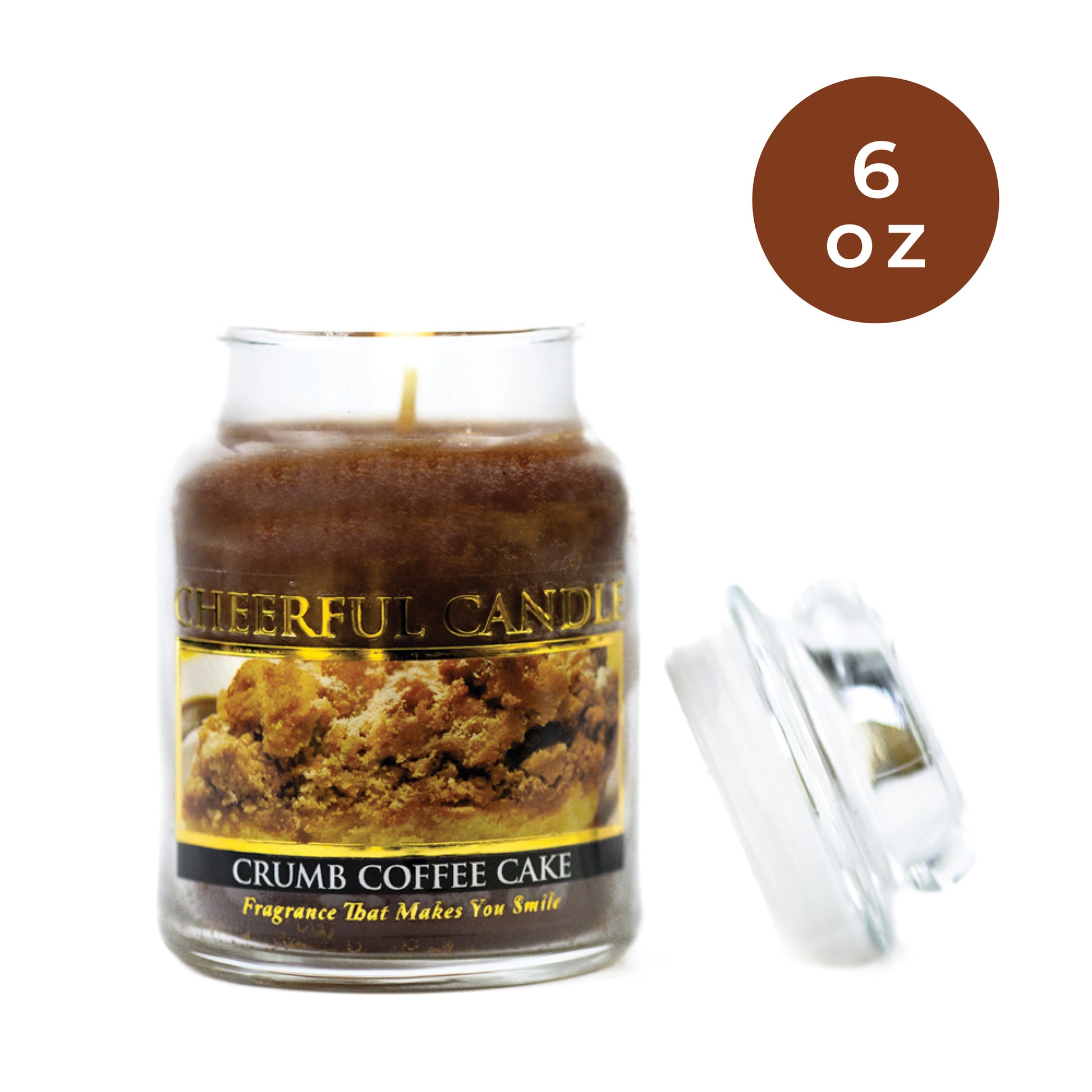 6
oz

CHEERFUL CANDLE

CRUMB COFFEE CAKE
Fragrance That Makes You Smile