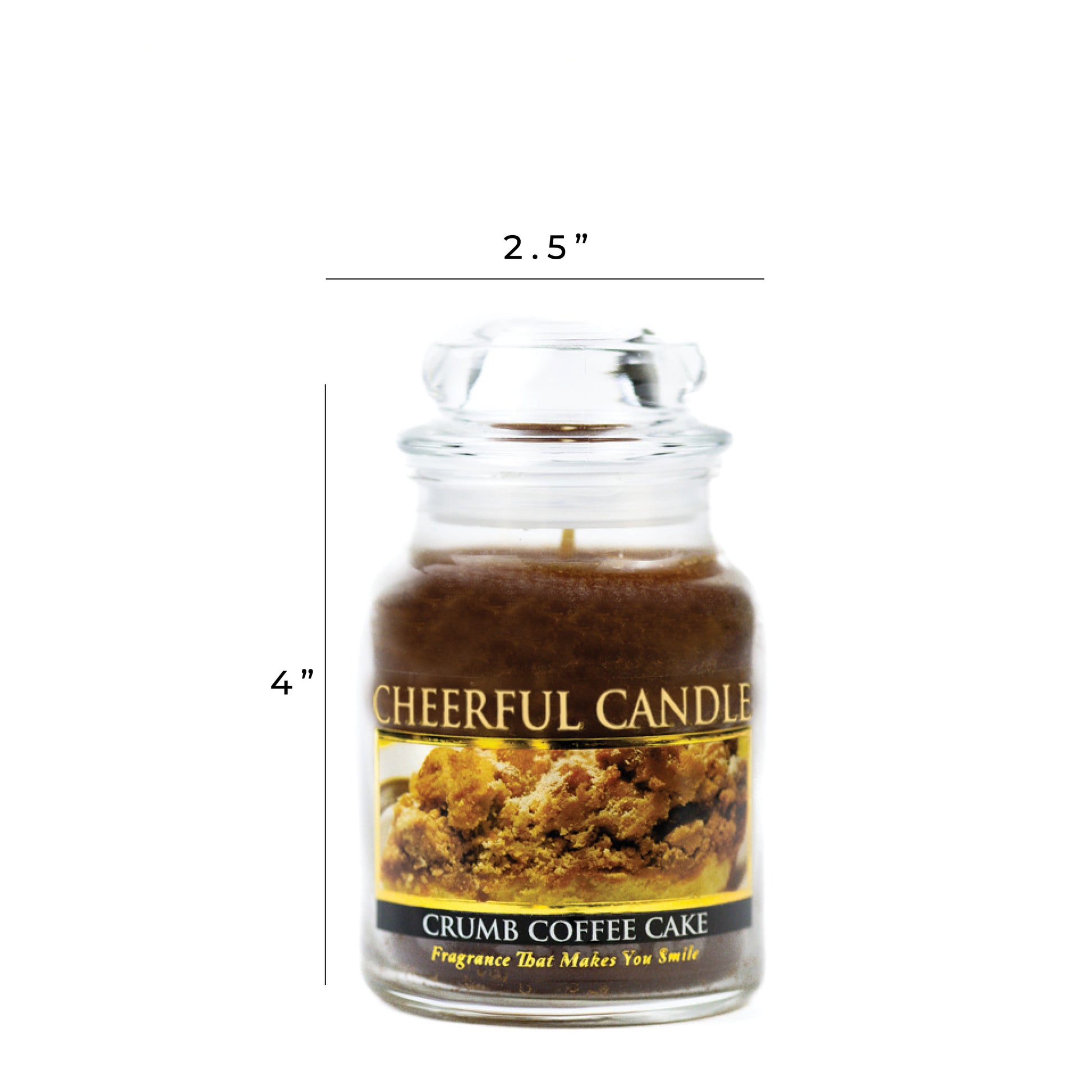 2.5”

4”

CHEERFUL CANDLE

CRUMB COFFEE CAKE

Fragrance That Makes You Smile