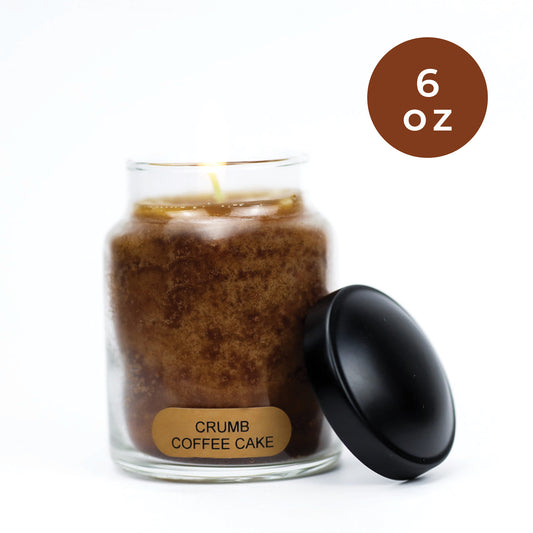 6
oz

CRUMB
COFFEE CAKE