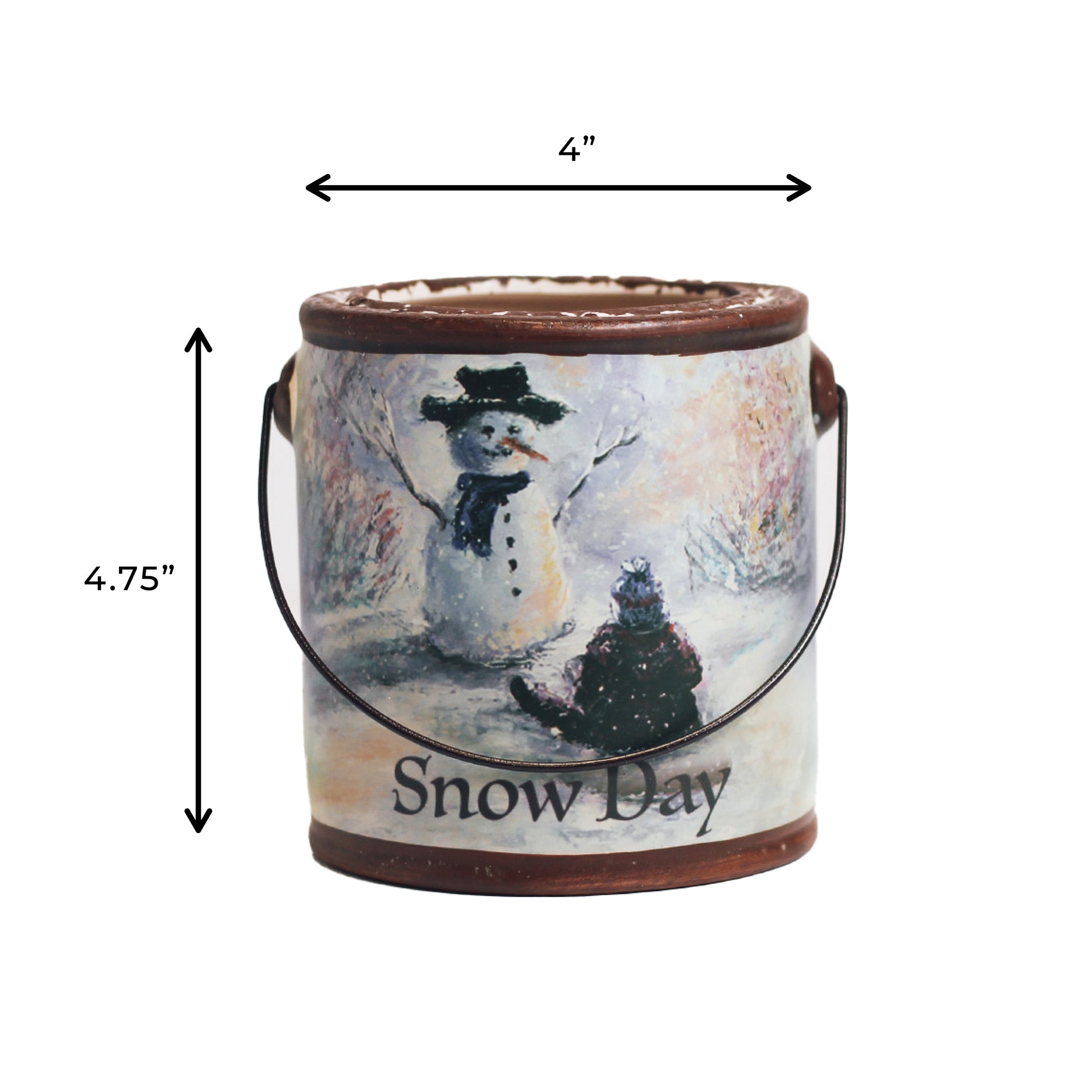 4”

4.75”

Snow Day