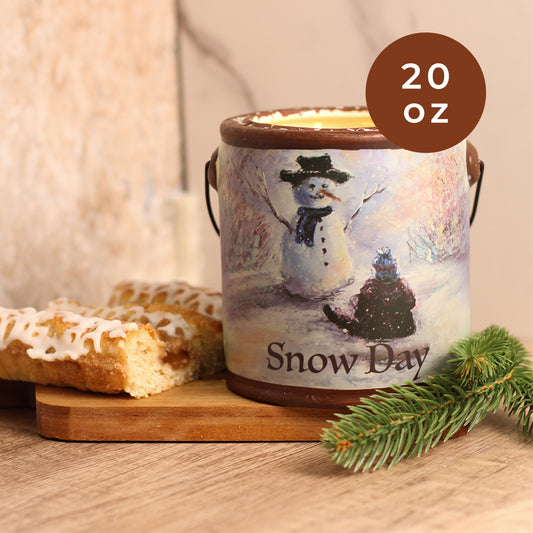 20 oz

Snow Day