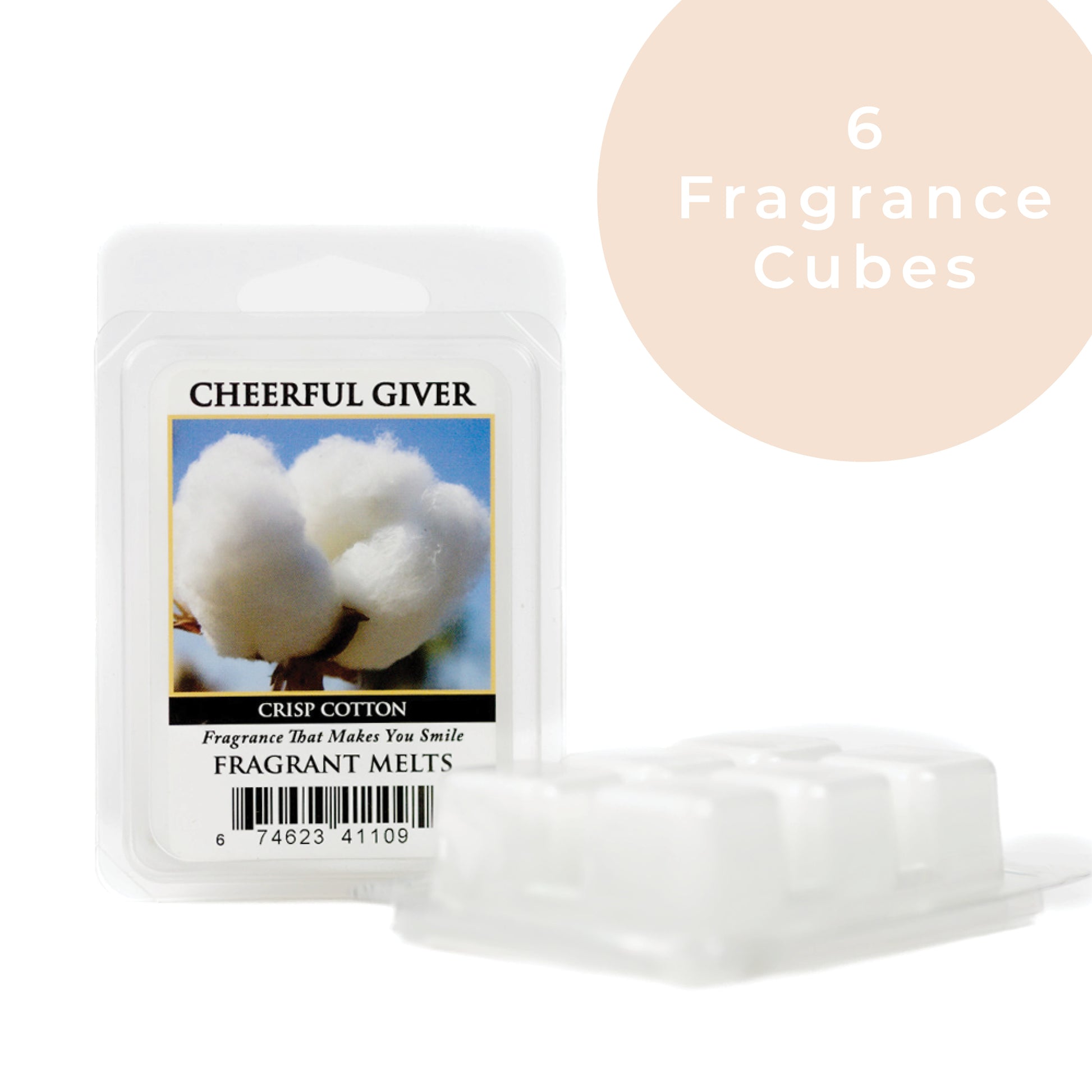 6
Fragrance
Cubes

CHEERFUL GIVER

CRISP COTTON

Fragrance That Makes You Smile

FRAGRANT MELTS

6 74623 41109