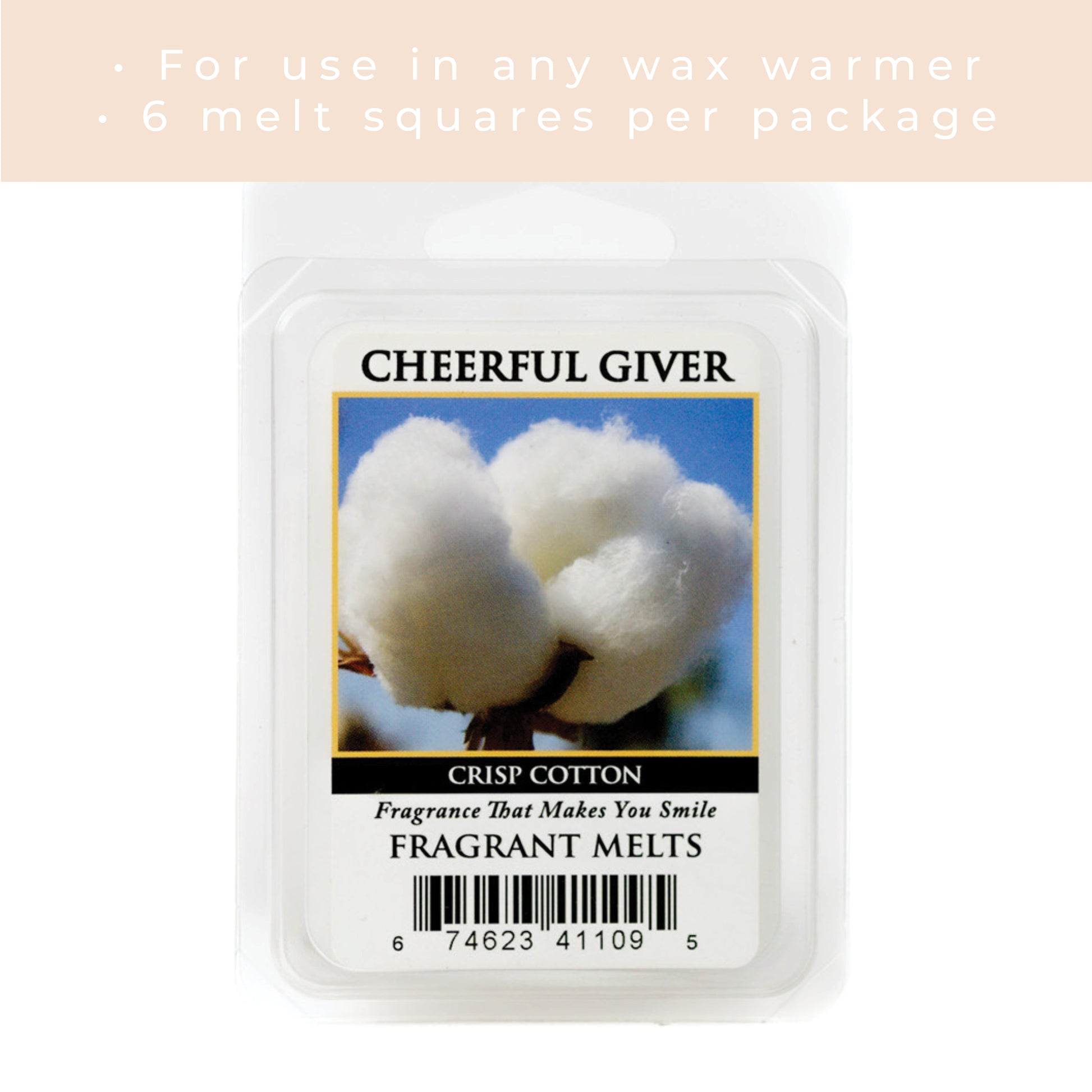 • For use in any wax warmer
• 6 melt squares per package

CHEERFUL GIVER

CRISP COTTON

Fragrance That Makes You Smile

FRAGRANT MELTS

6 74623 41109 5