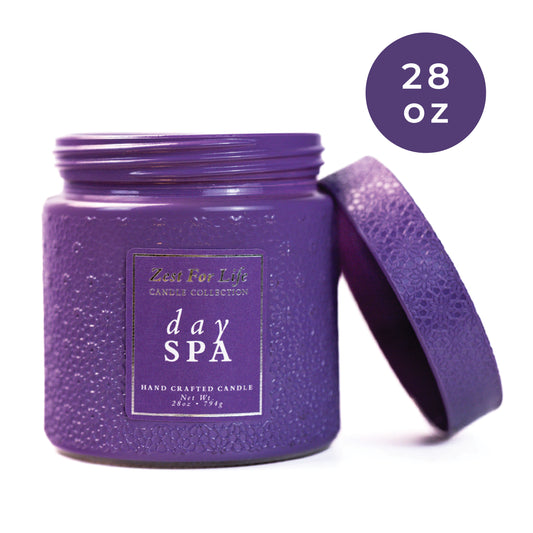 28
oz

Zest For Life
CANDLE COLLECTION

day
SPA

HAND CRAFTED CANDLE
Net Wt.
28oz • 794g