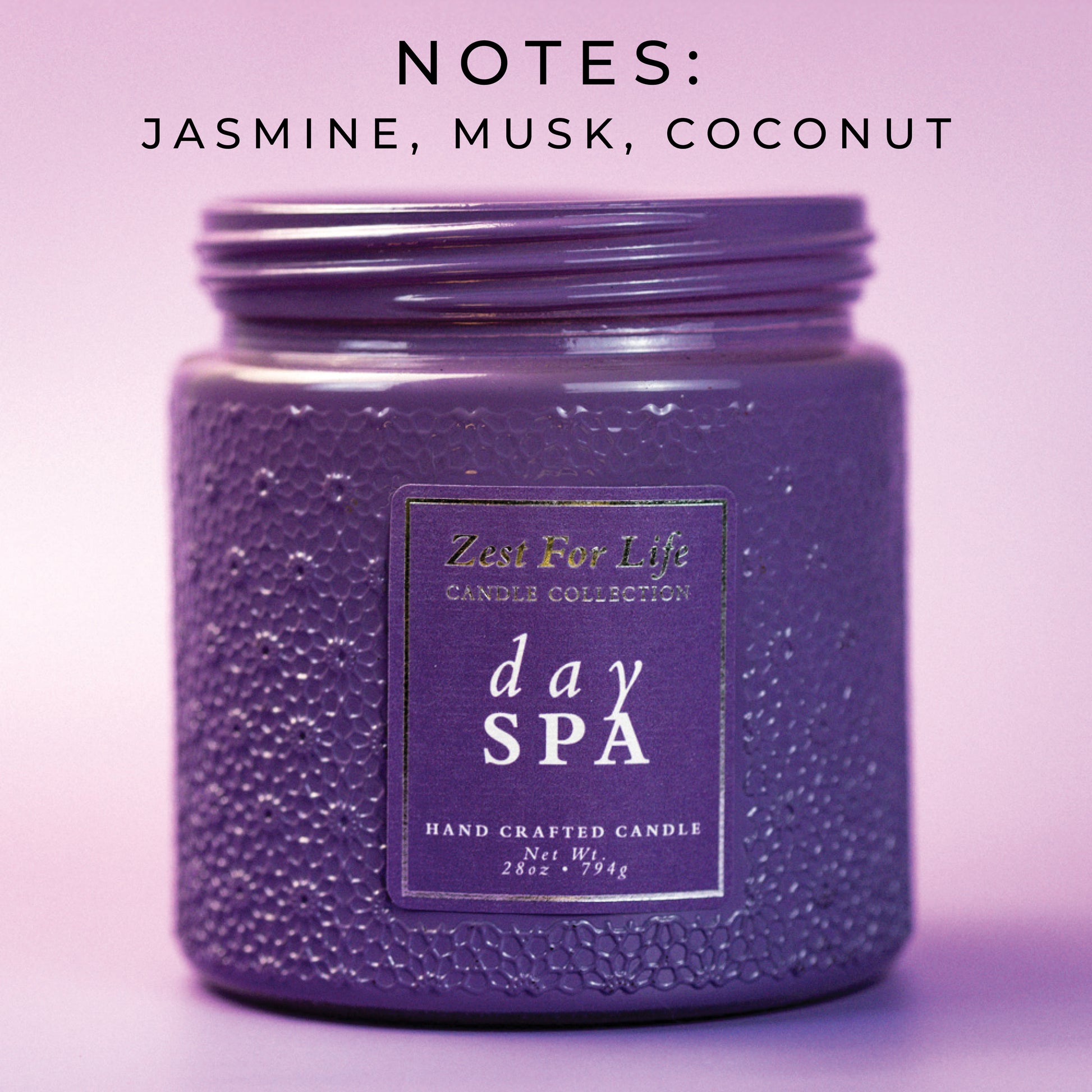 NOTES:
JASMINE, MUSK, COCONUT

Zest For Life
CANDLE COLLECTION

day
SPA

HAND CRAFTED CANDLE
Net Wt.
28oz • 794g