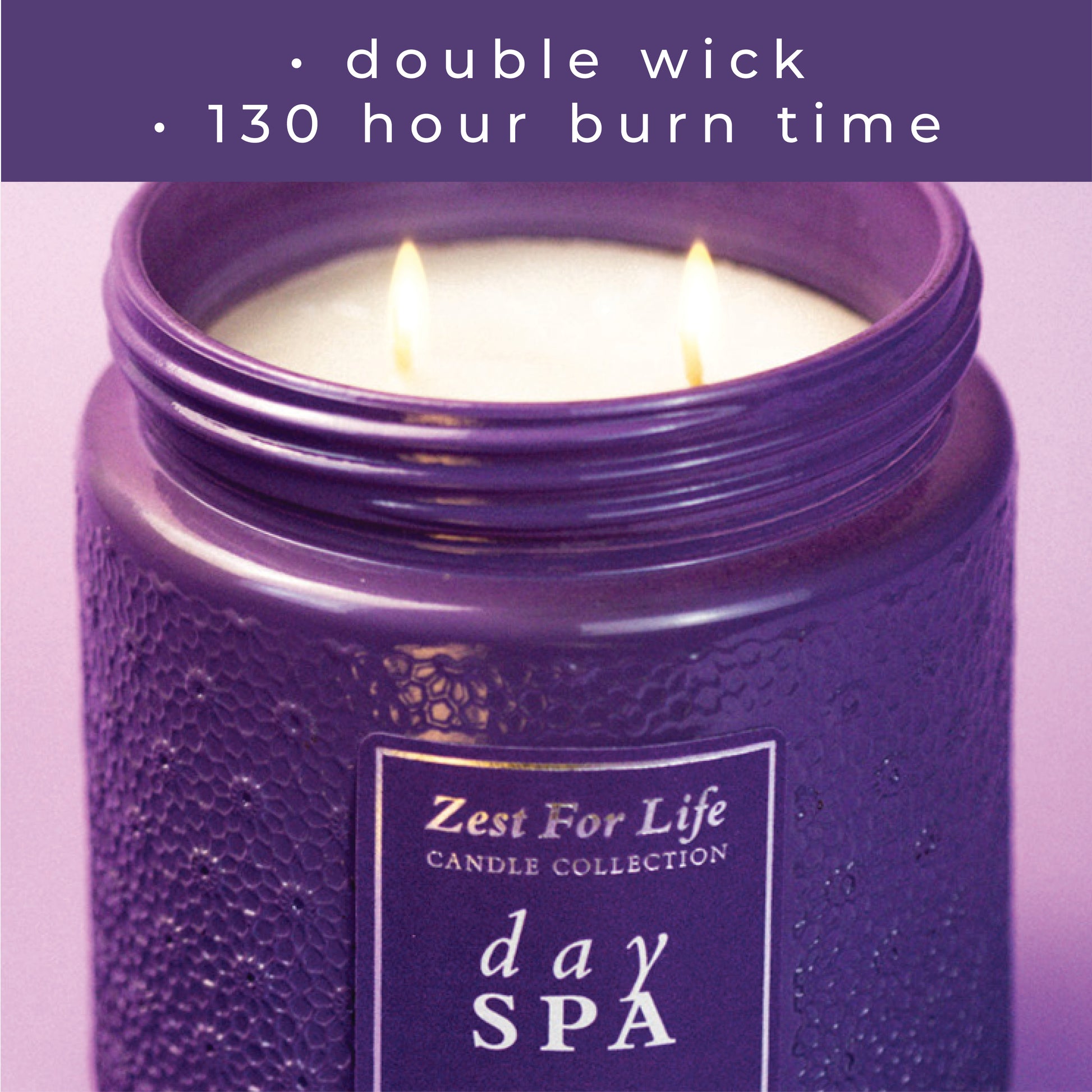 · double wick
· 130 hour burn time

Zest For Life
CANDLE COLLECTION

day
SPA