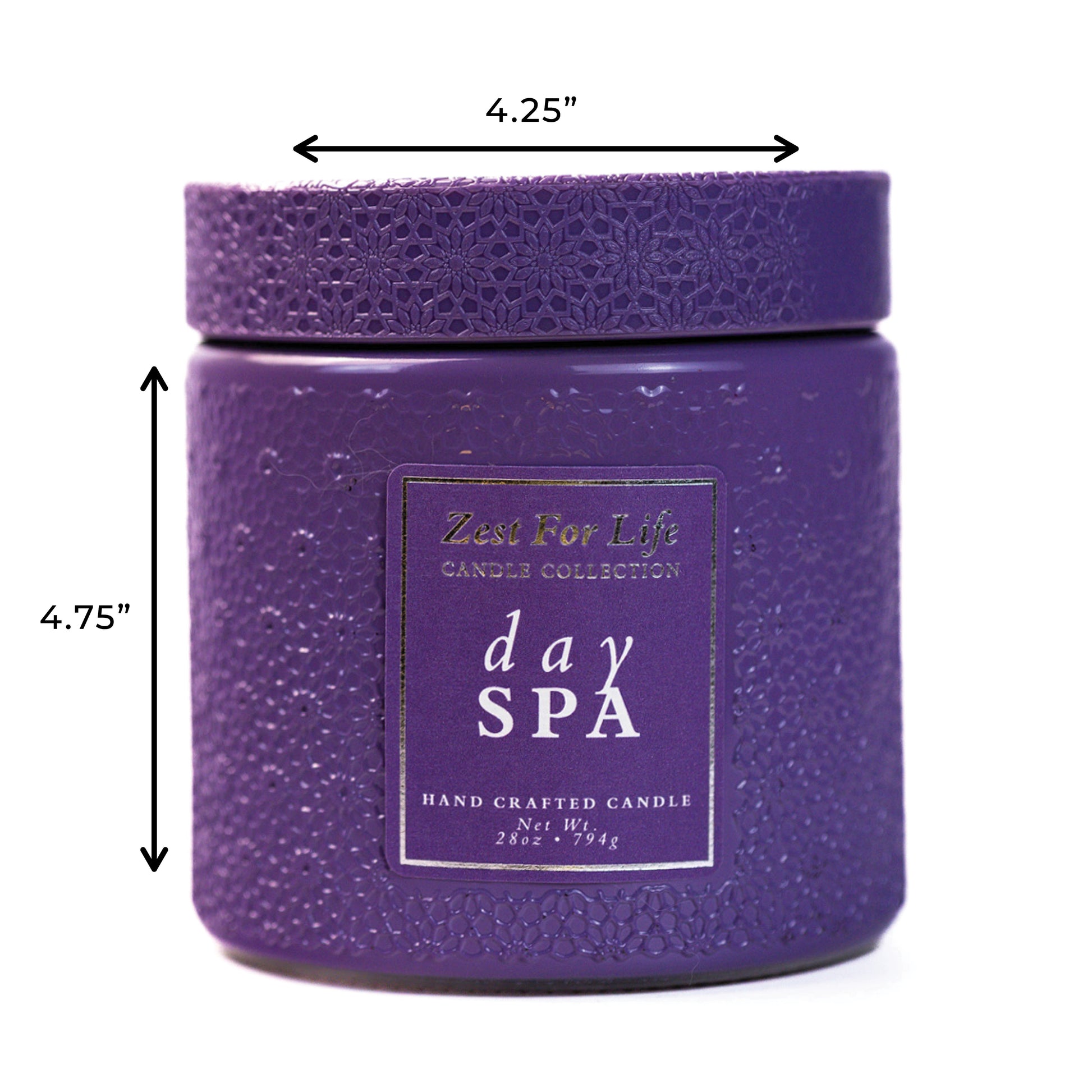 4.25”

4.75”

Zest For Life
CANDLE COLLECTION

day
SPA

HAND CRAFTED CANDLE
Net Wt.
28oz • 794g