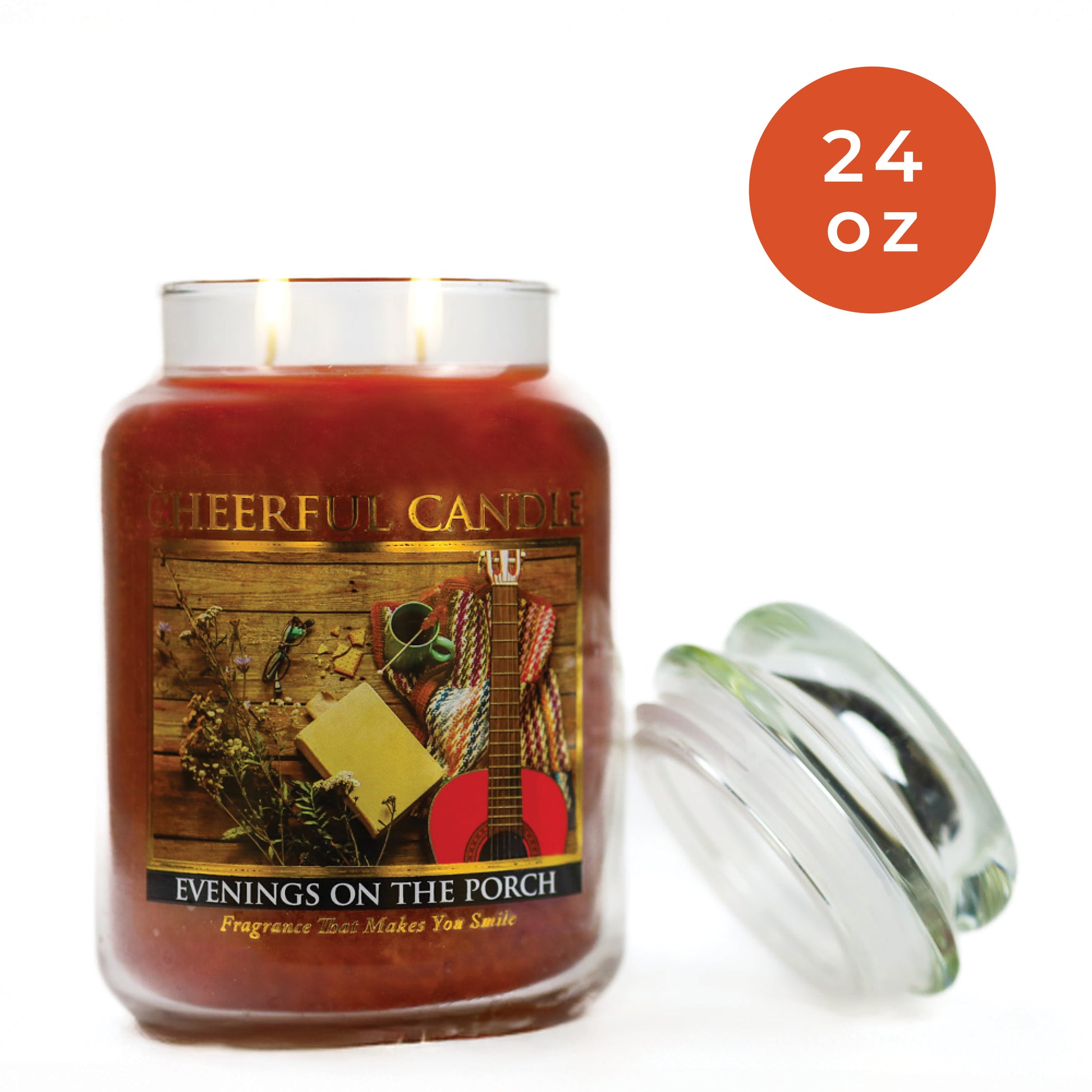 24
oz

CHEERFUL CANDLE

EVENINGS ON THE PORCH

Fragrance That Makes You Smile