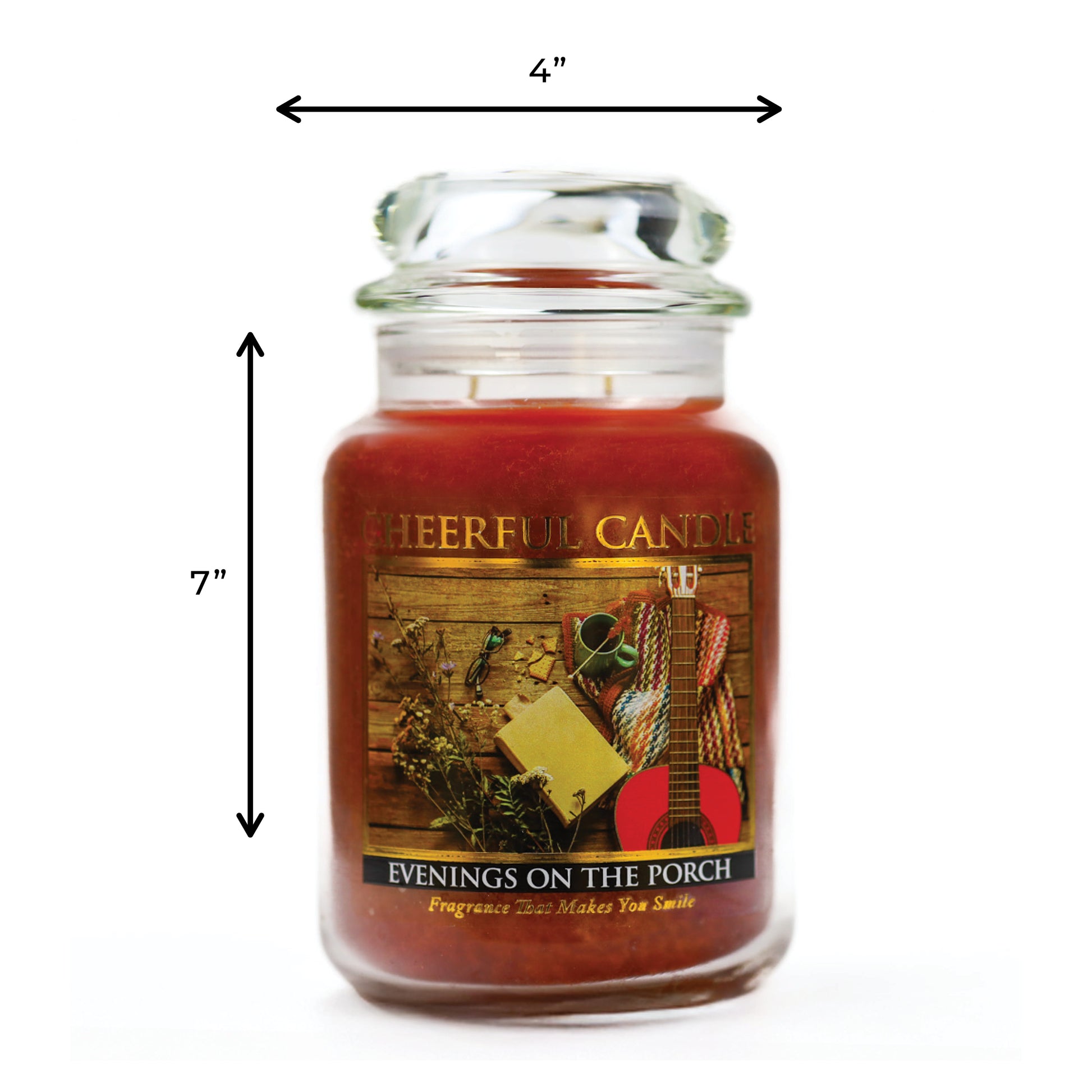 4”

7”

CHEERFUL CANDLE

EVENINGS ON THE PORCH

Fragrance That Makes You Smile