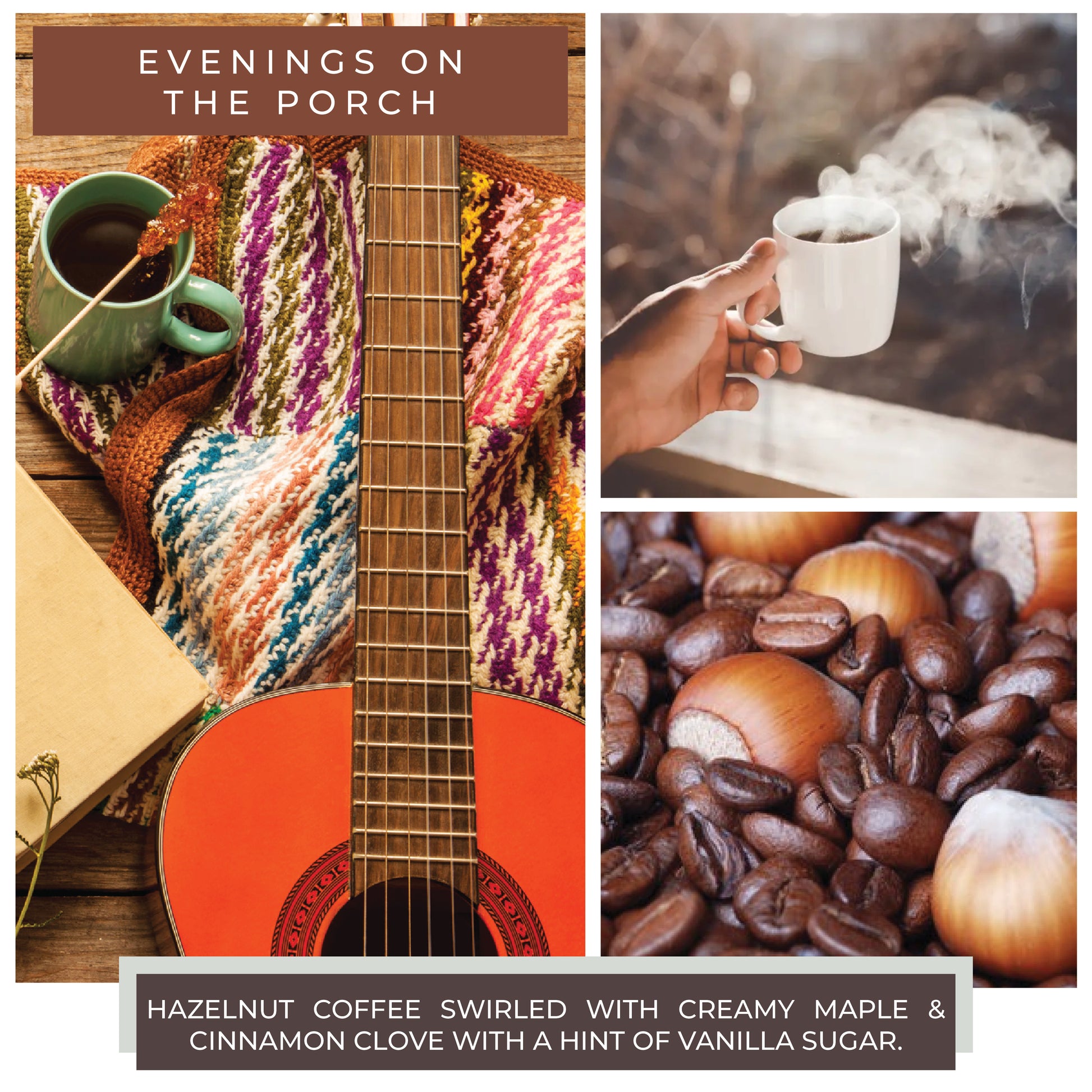 EVENINGS ON THE PORCH

HAZELNUT COFFEE SWIRLED WITH CREAMY MAPLE & CINNAMON CLOVE WITH A HINT OF VANILLA SUGAR.