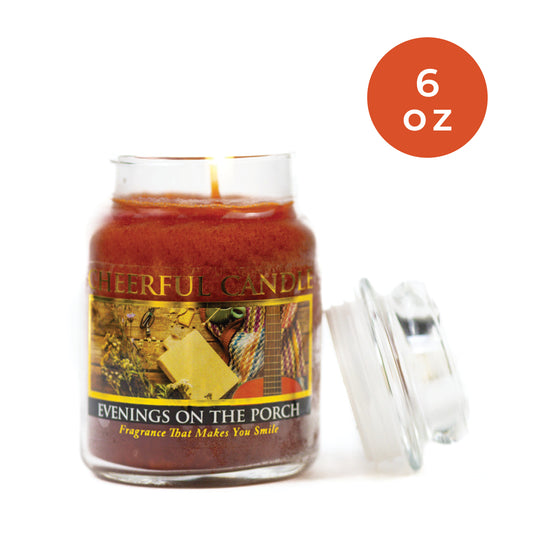 6
oz

CHEERFUL CANDLE

EVENINGS ON THE PORCH

Fragrance That Makes You Smile