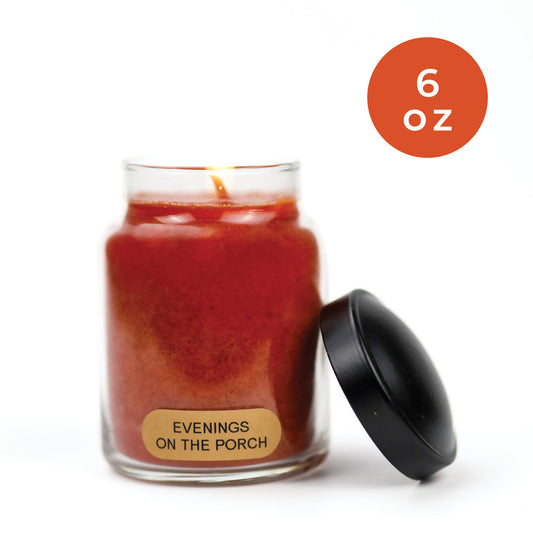 6
oz

EVENINGS
ON THE PORCH