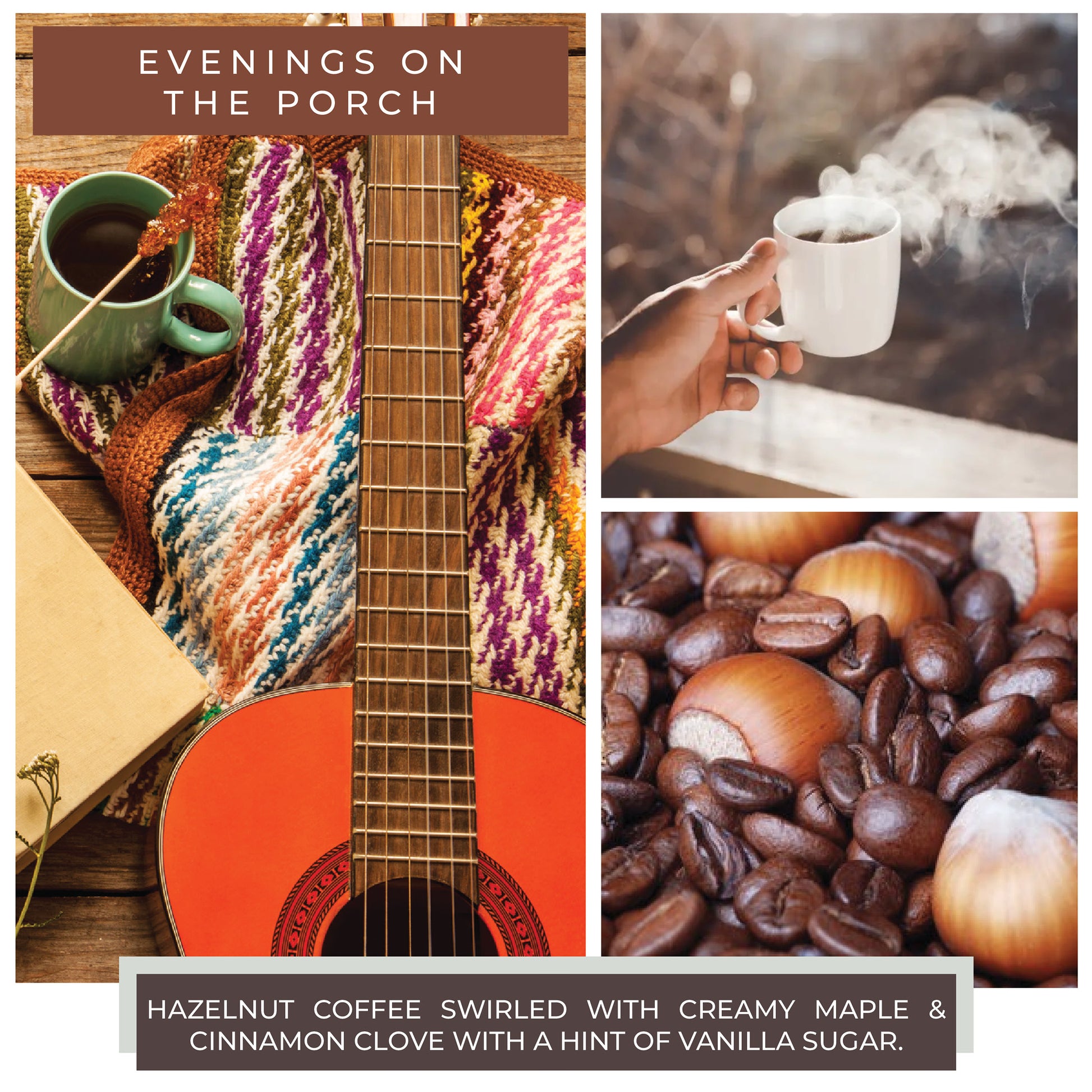 EVENINGS ON THE PORCH

HAZELNUT COFFEE SWIRLED WITH CREAMY MAPLE & CINNAMON CLOVE WITH A HINT OF VANILLA SUGAR.