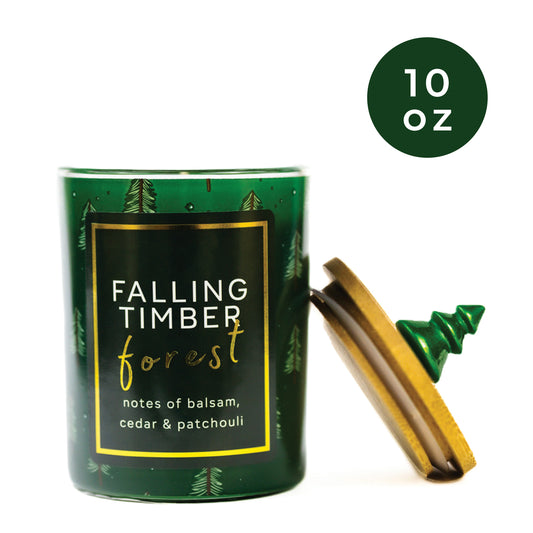 10 oz

FALLING TIMBER
forest

notes of balsam, cedar & patchouli