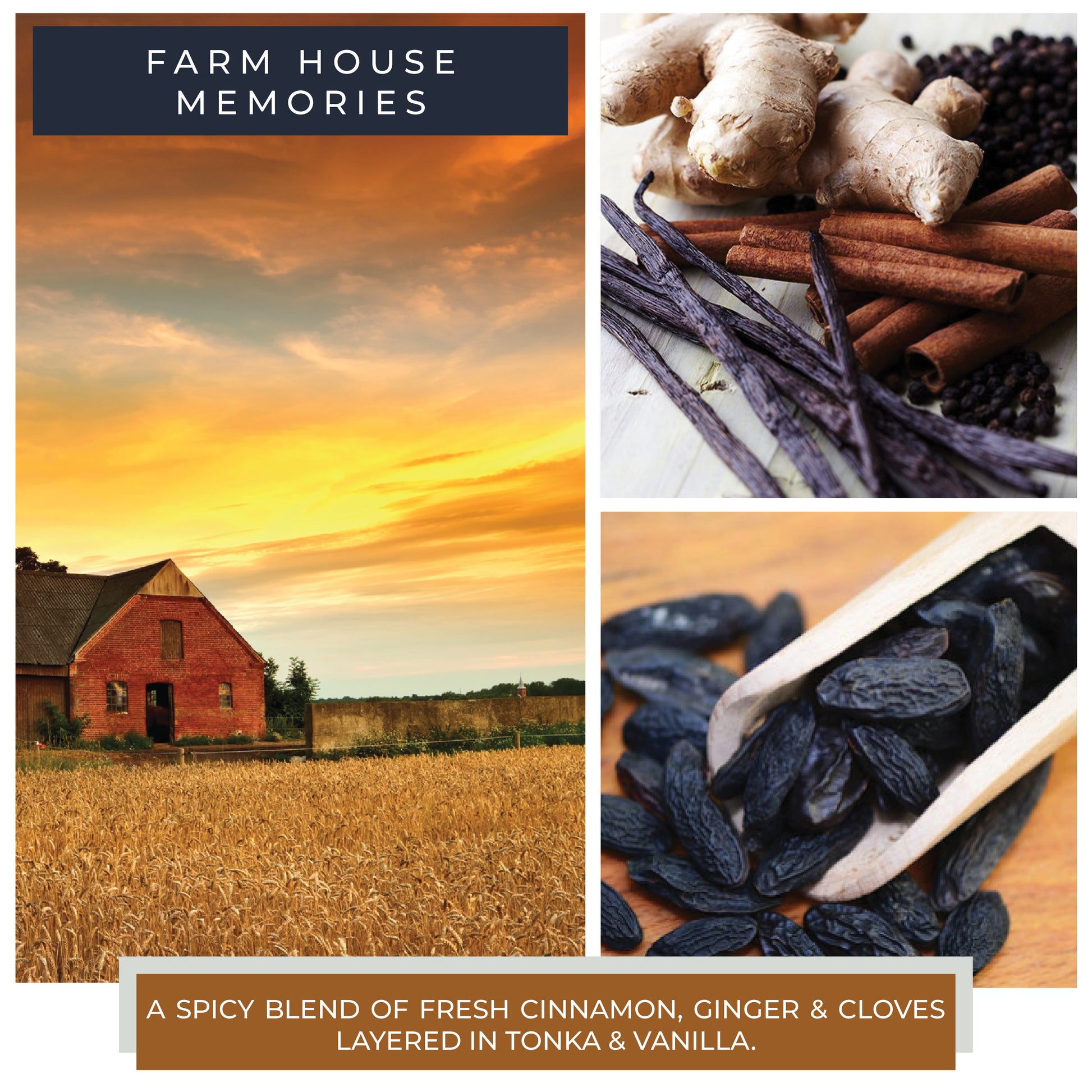 FARM HOUSE MEMORIES

A SPICY BLEND OF FRESH CINNAMON, GINGER & CLOVES LAYERED IN TONKA & VANILLA.