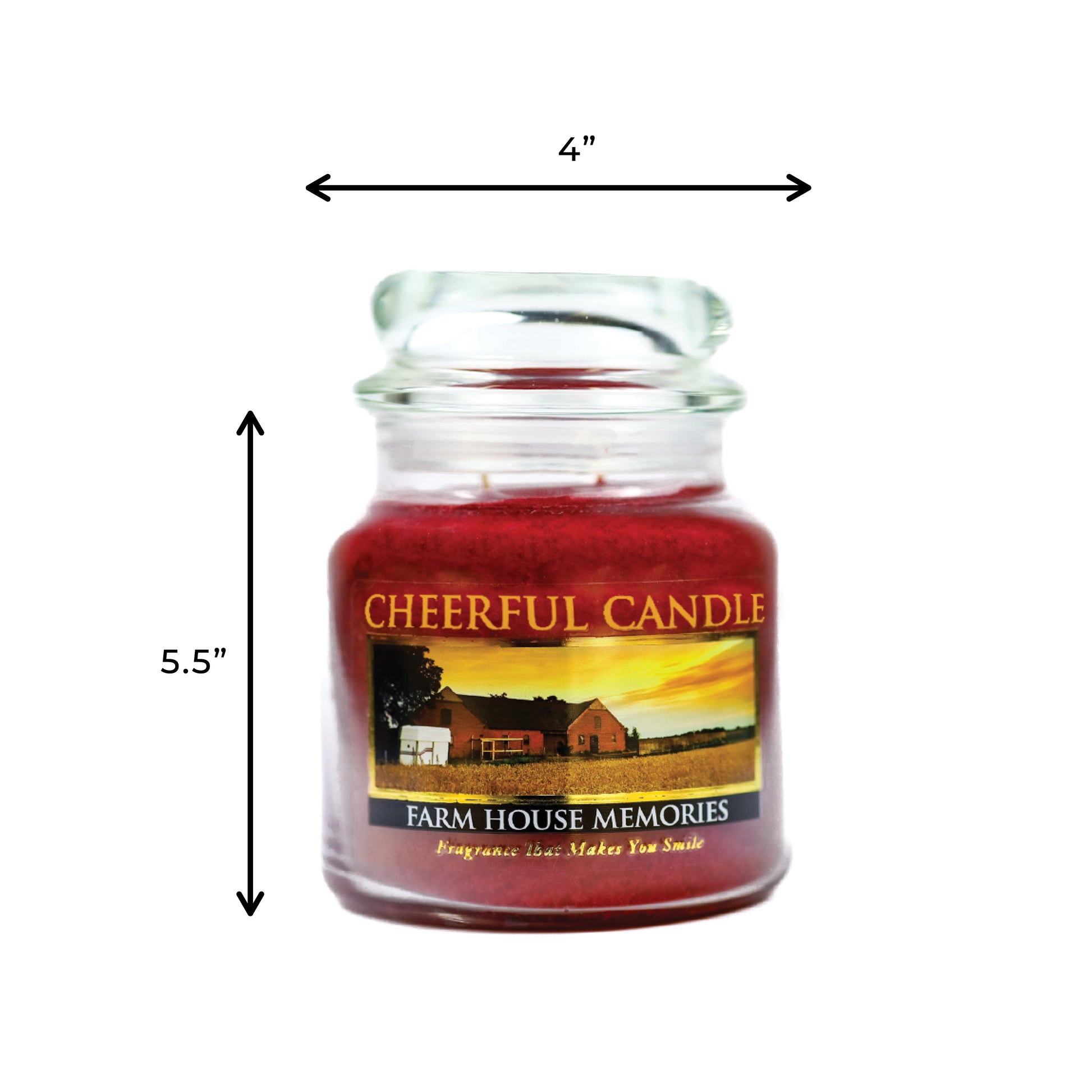 4”

5.5”

CHEERFUL CANDLE

FARM HOUSE MEMORIES

Fragrance That Makes You Smile