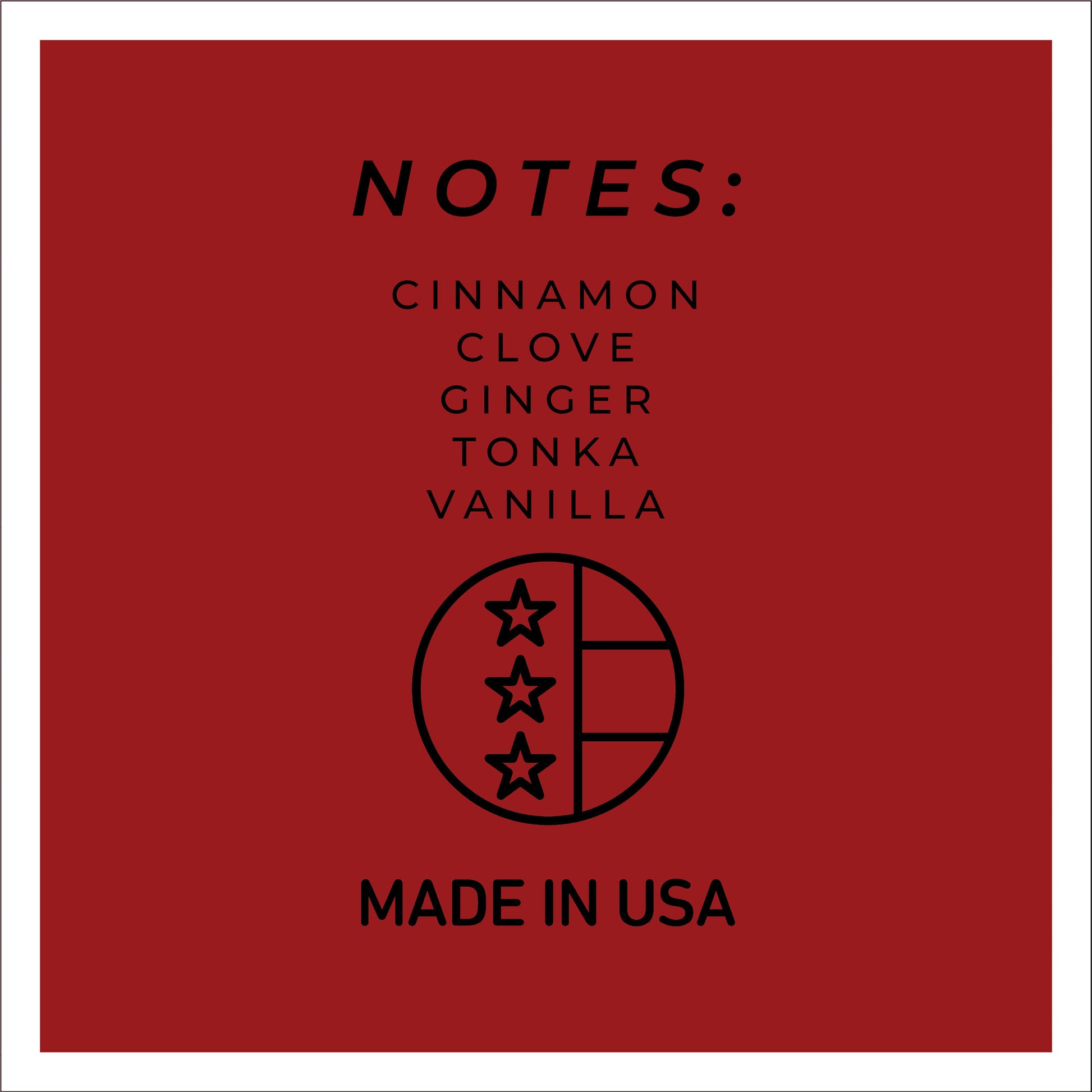 NOTES:

CINNAMON
CLOVE
GINGER
TONKA
VANILLA

MADE IN USA