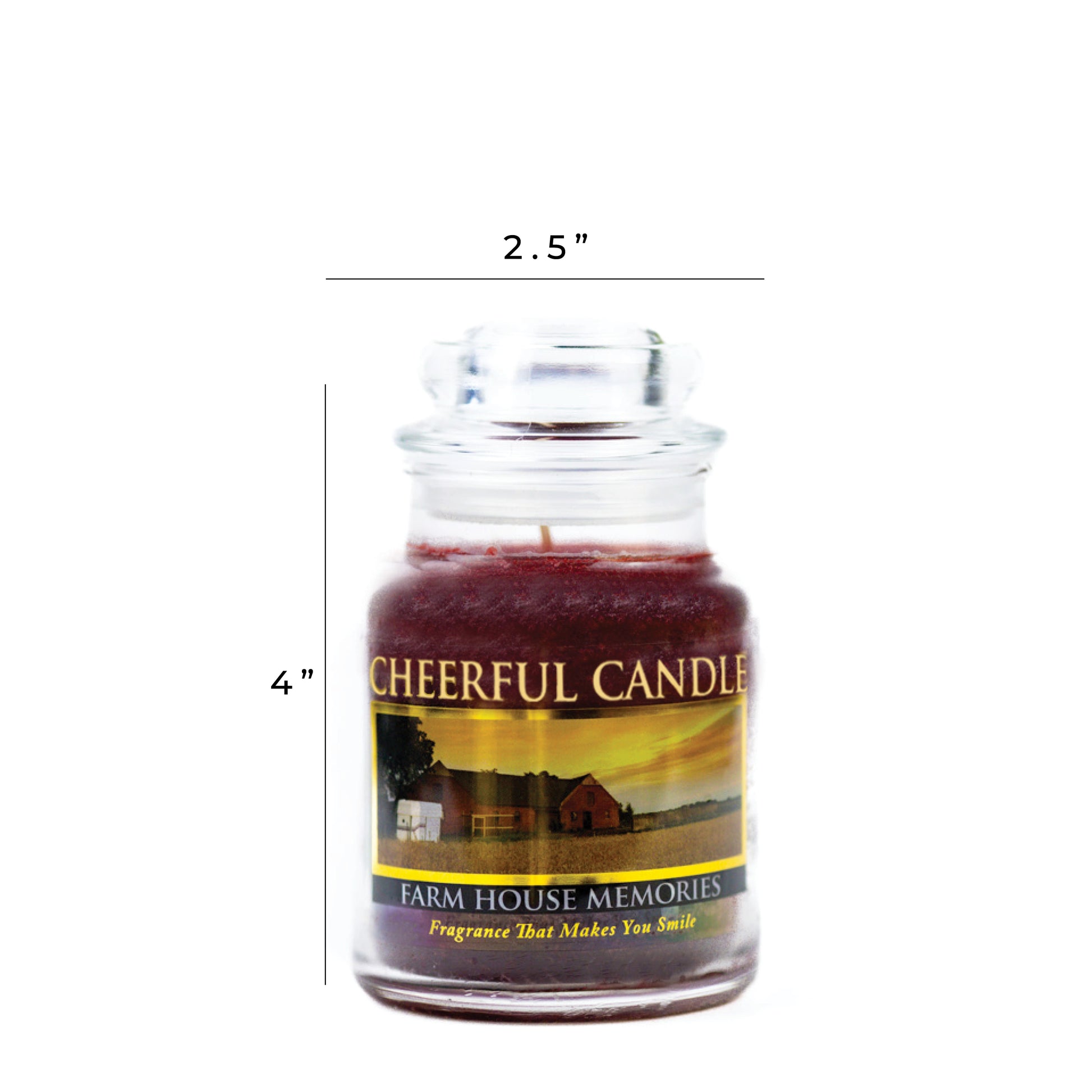 2.5"

4"

CHEERFUL CANDLE

FARM HOUSE MEMORIES

Fragrance That Makes You Smile