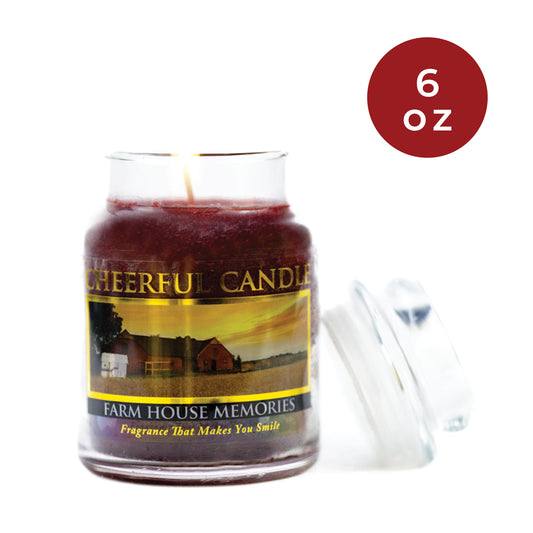 6
oz

CHEERFUL CANDLE

FARM HOUSE MEMORIES

Fragrance That Makes You Smile