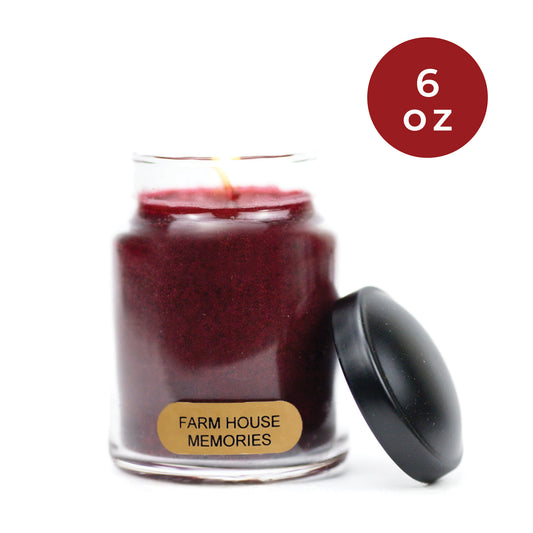 6
oz

FARM HOUSE
MEMORIES