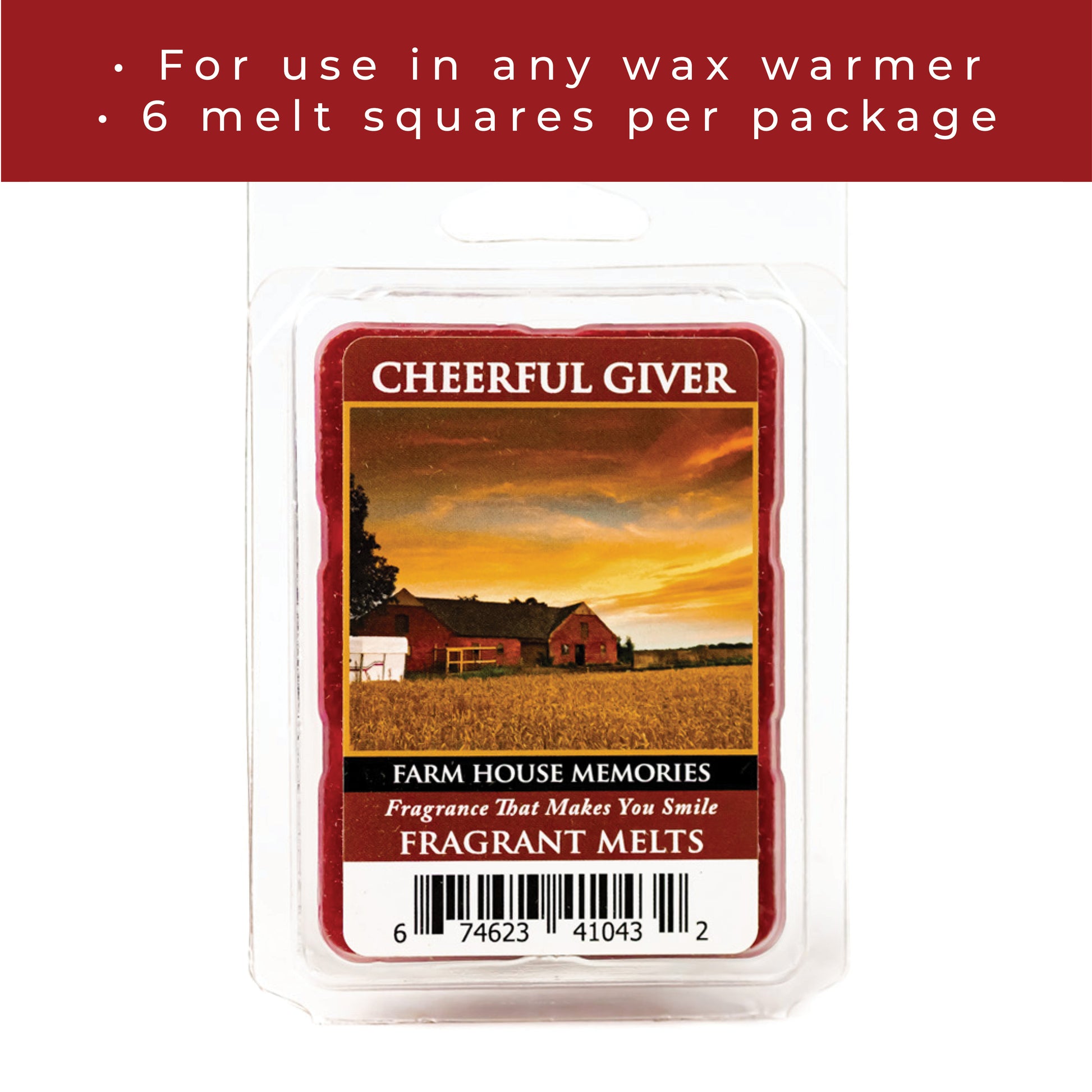 • For use in any wax warmer
• 6 melt squares per package

CHEERFUL GIVER

FARM HOUSE MEMORIES
Fragrance That Makes You Smile
FRAGRANT MELTS

6 74623 41043 2