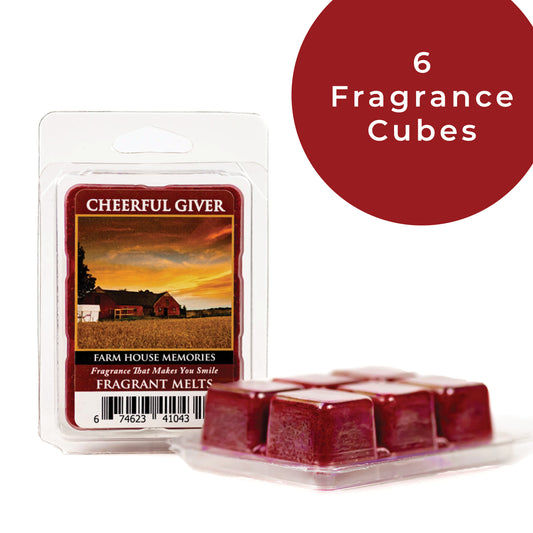 6
Fragrance
Cubes

CHEERFUL GIVER

FARM HOUSE MEMORIES
Fragrance That Makes You Smile
FRAGRANT MELTS

6 74623 41043