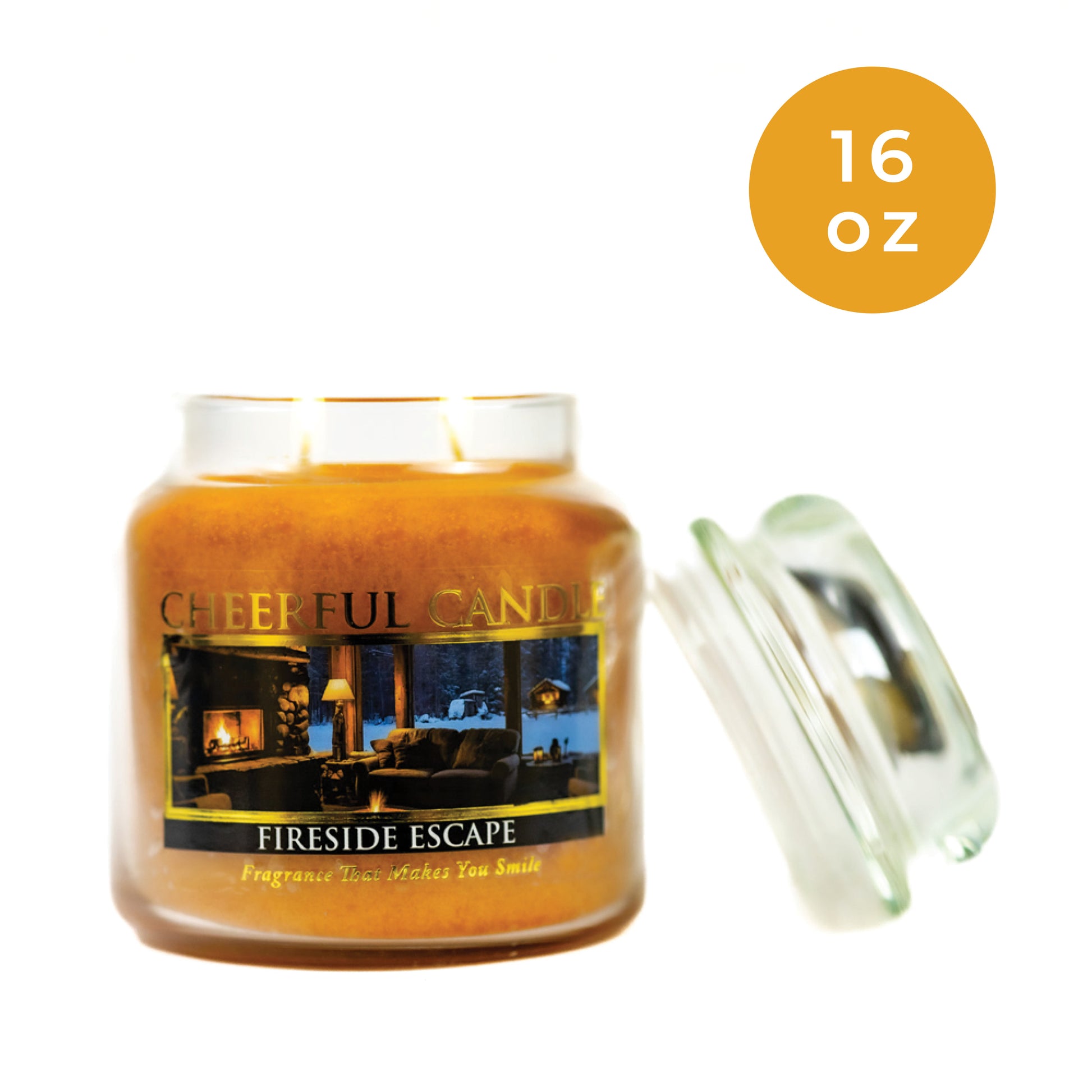 16
oz

CHEERFUL CANDLE

FIRESIDE ESCAPE

Fragrance That Makes You Smile