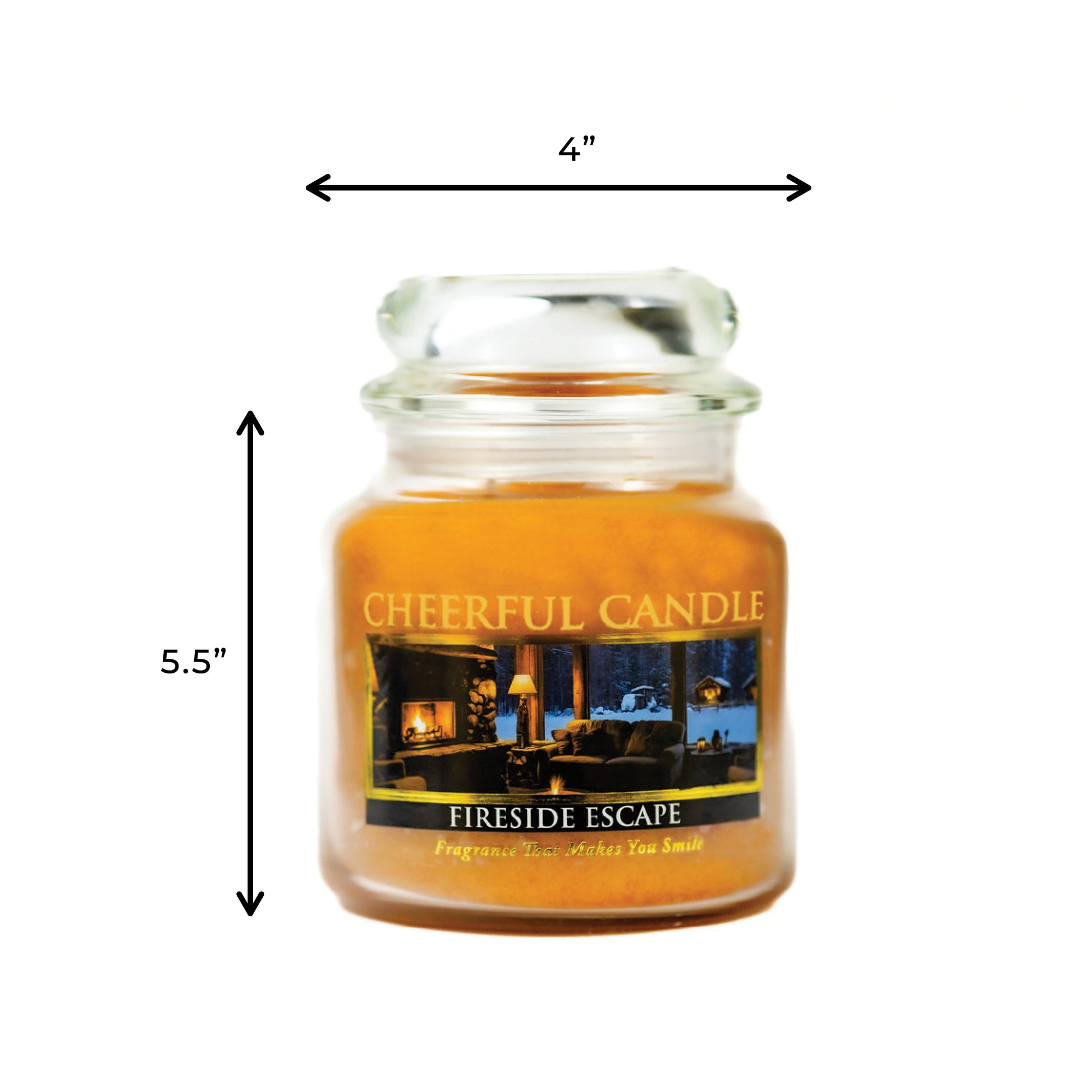 4”

5.5”

CHEERFUL CANDLE

FIRESIDE ESCAPE

Fragrance That Makes You Smile