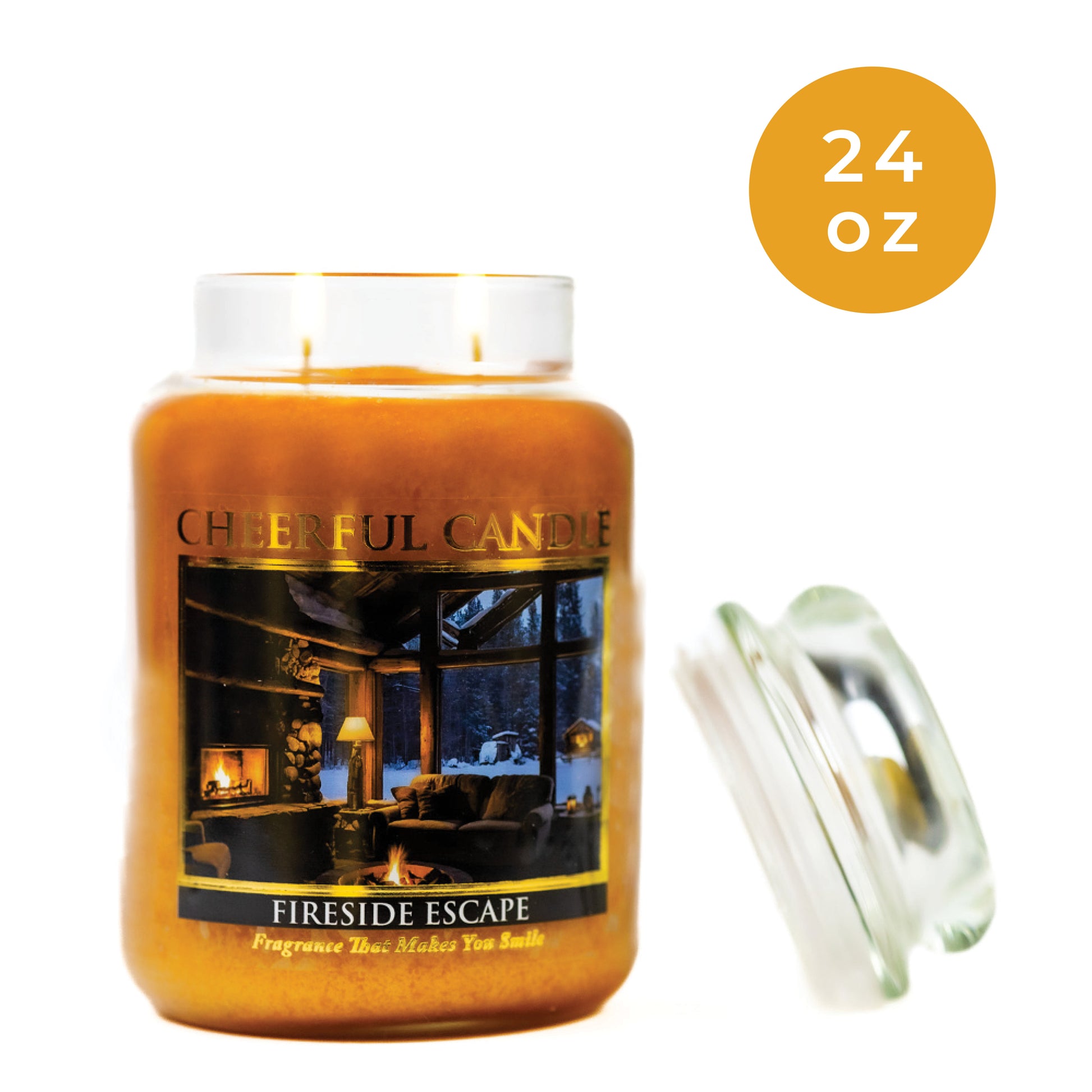 24
oz

CHEERFUL CANDLE

FIRESIDE ESCAPE

Fragrance That Makes You Smile