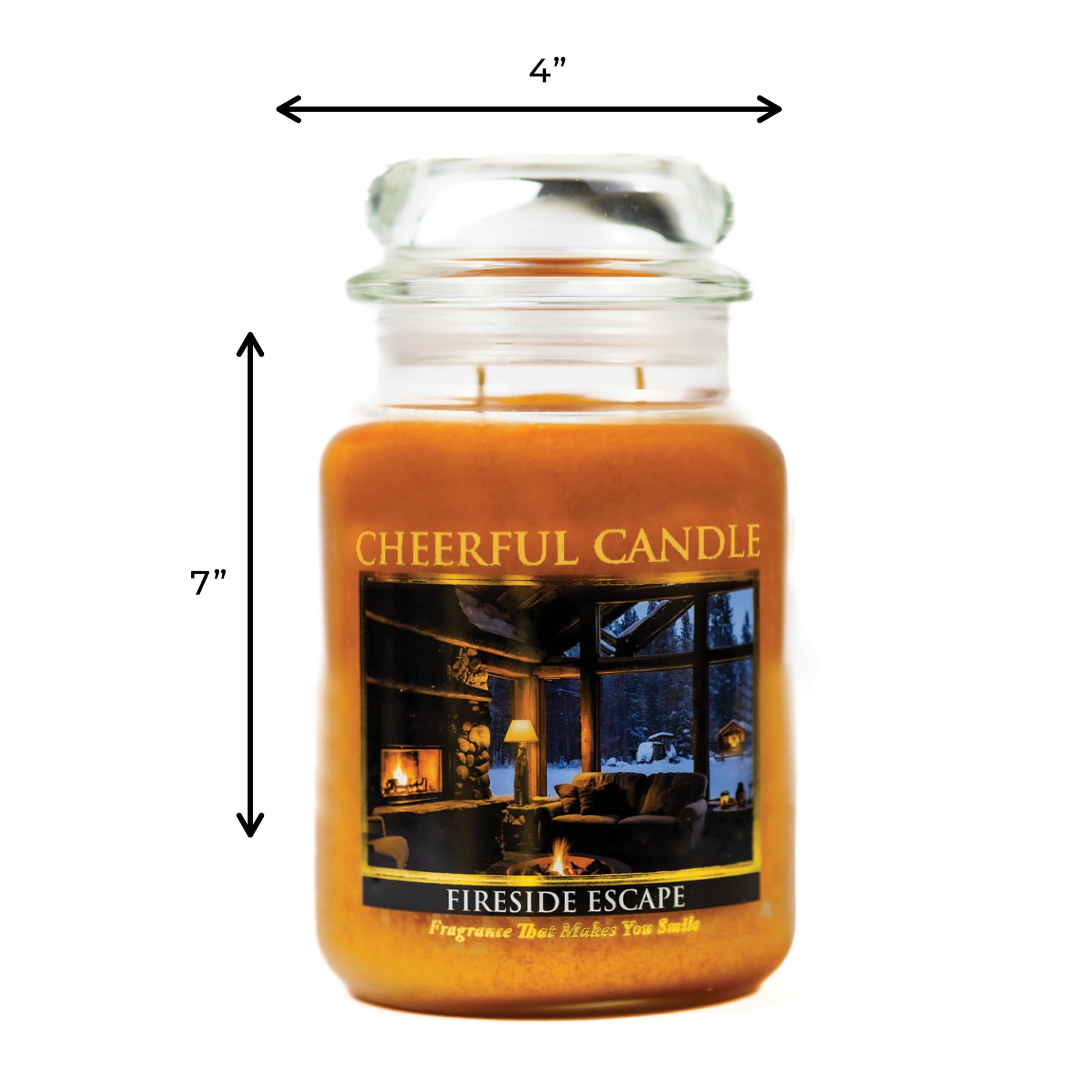 4”

7”

CHEERFUL CANDLE

FIRESIDE ESCAPE

Fragrance That Makes You Smile