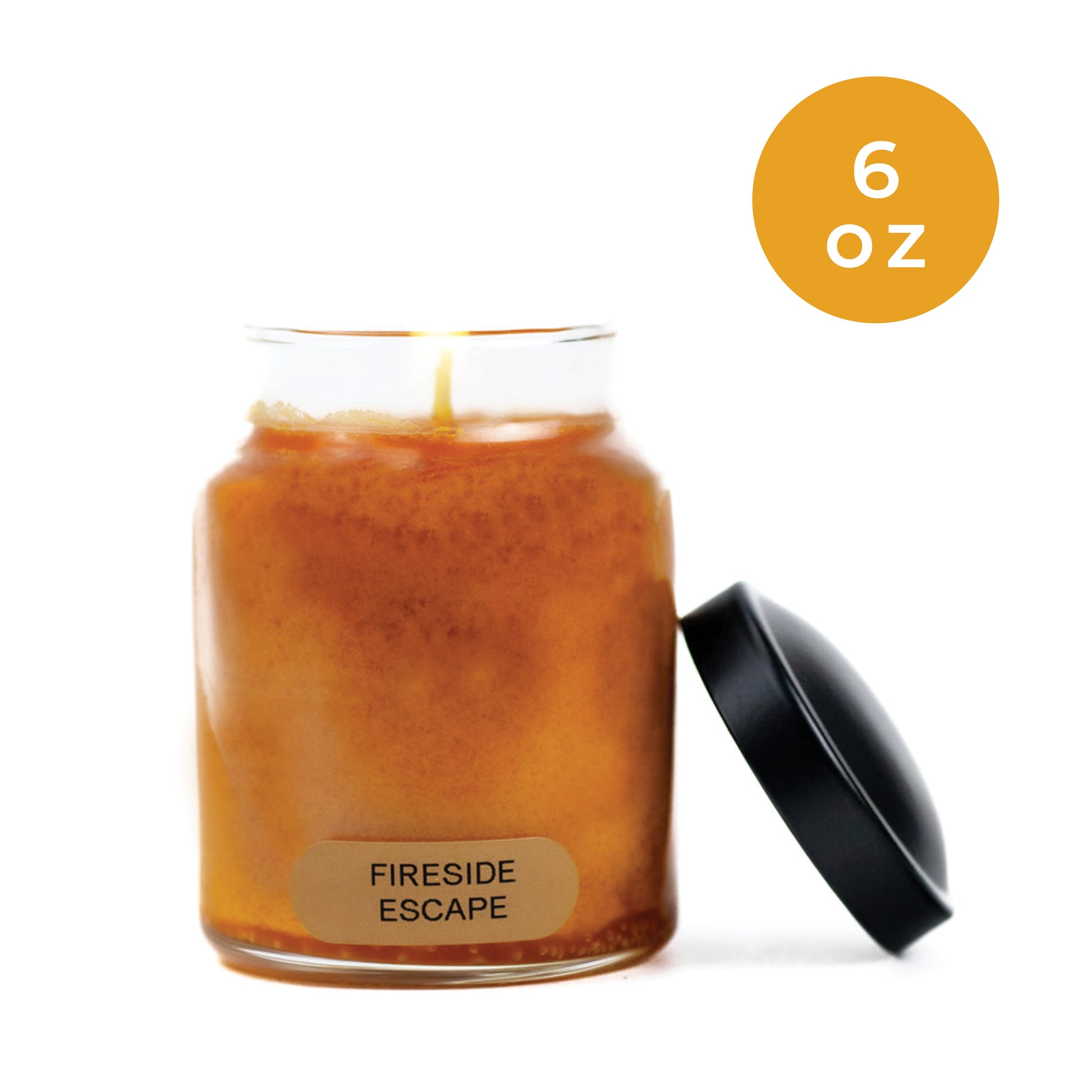 6
oz

FIRESIDE
ESCAPE