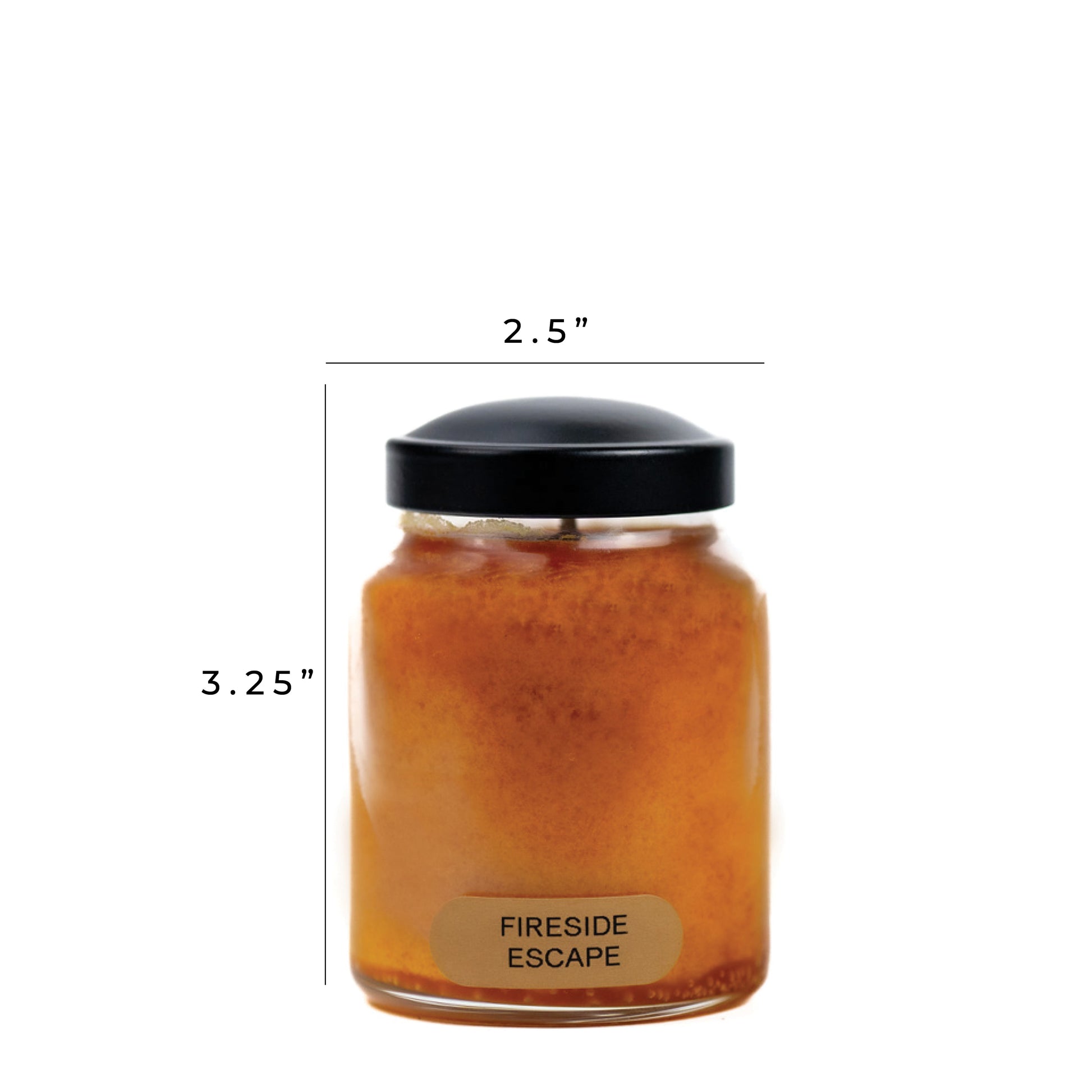 2.5”

3.25”

FIRESIDE ESCAPE