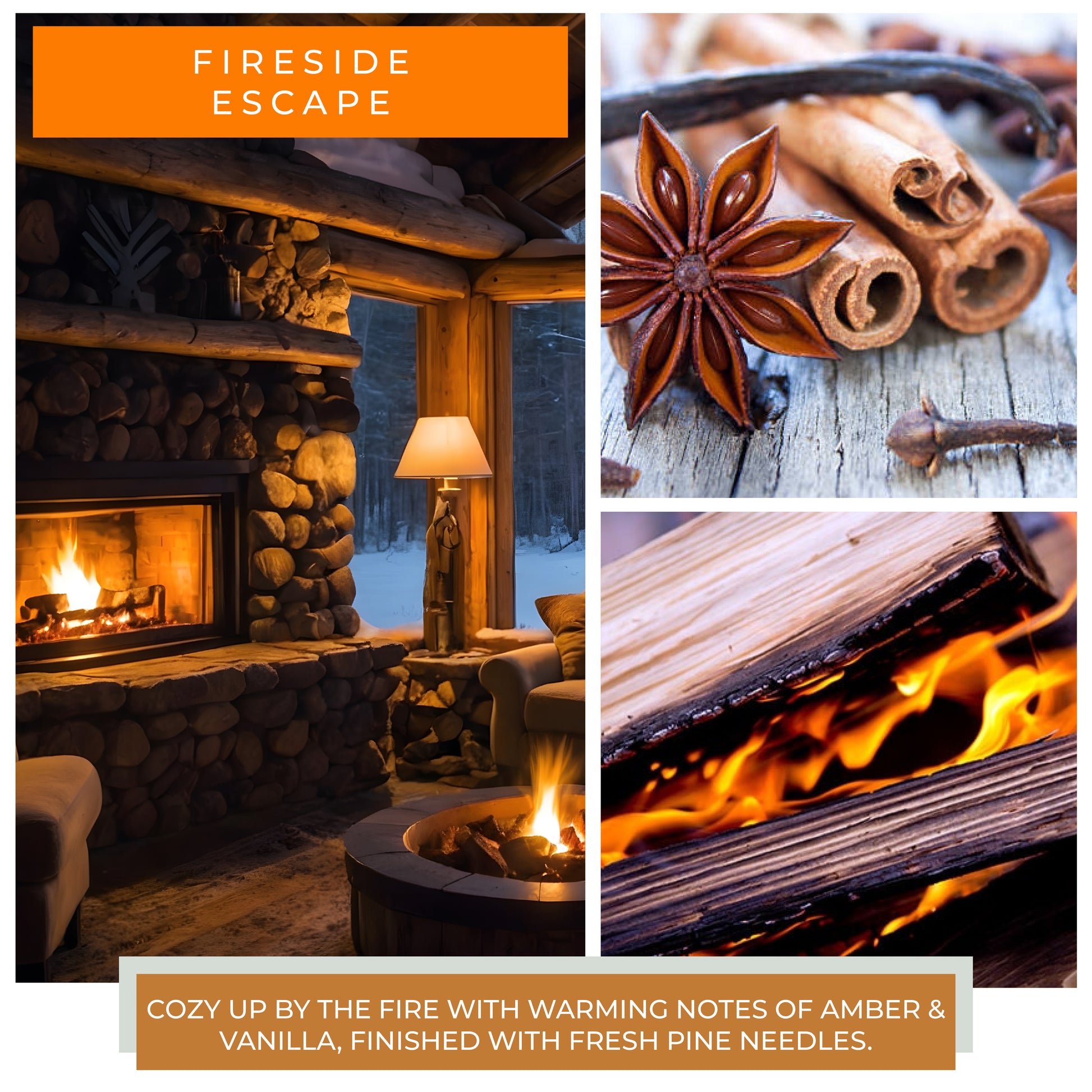 FIRESIDE ESCAPE

COZY UP BY THE FIRE WITH WARMING NOTES OF AMBER & VANILLA, FINISHED WITH FRESH PINE NEEDLES.