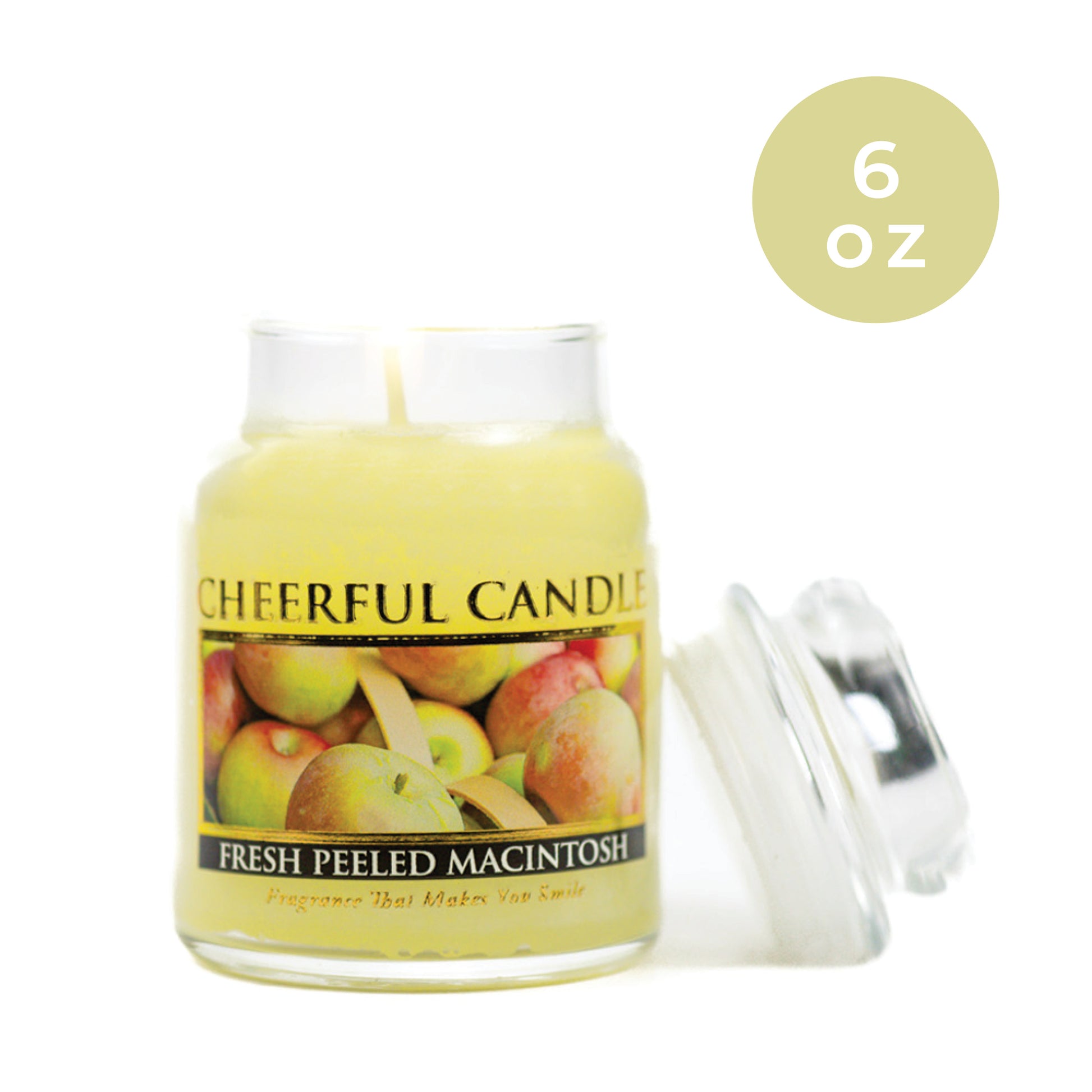 6 oz

CHEERFUL CANDLE

FRESH PEELED MACINTOSH

Fragrance That Makes You Smile