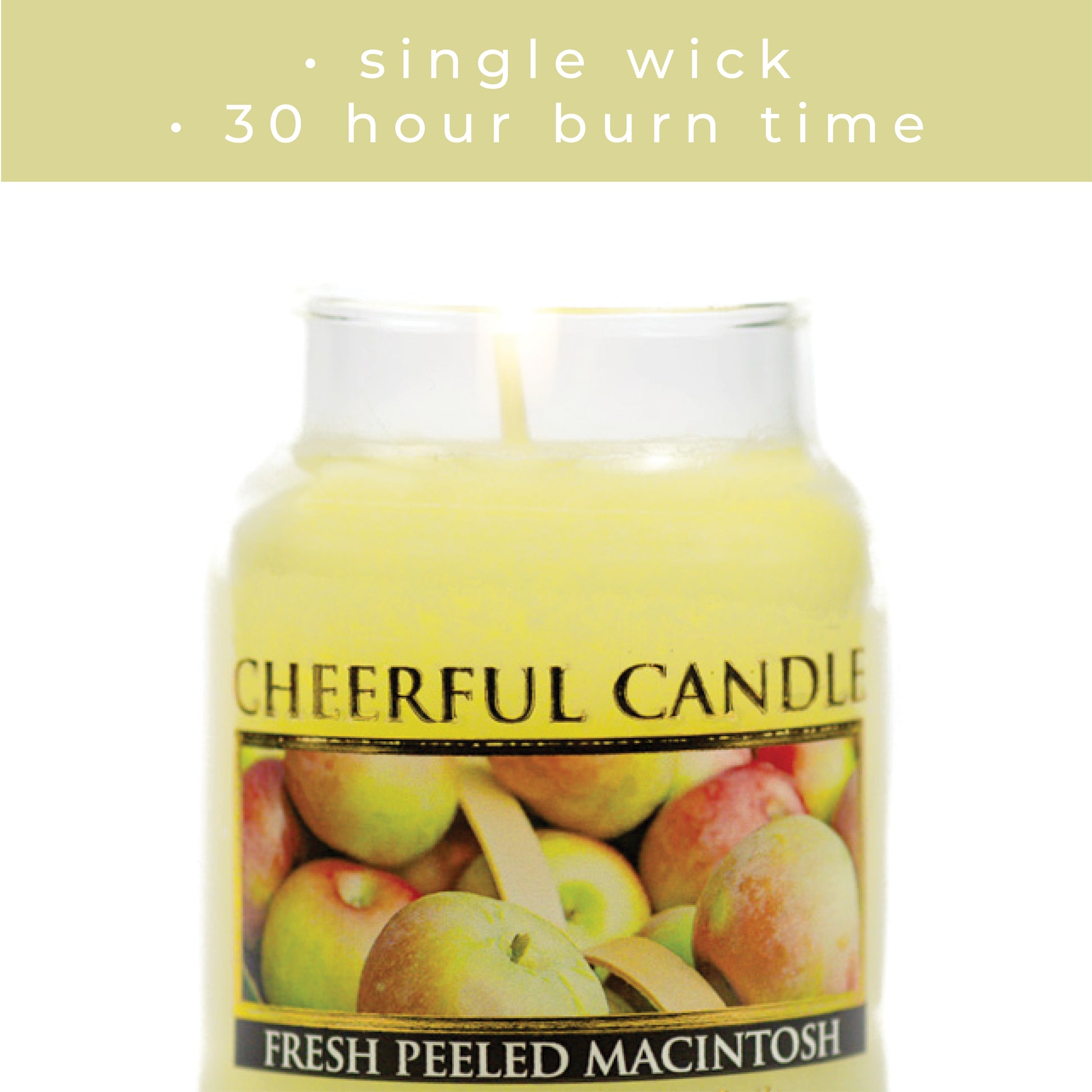 · single wick
· 30 hour burn time

CHEERFUL CANDLE

FRESH PEELED MACINTOSH