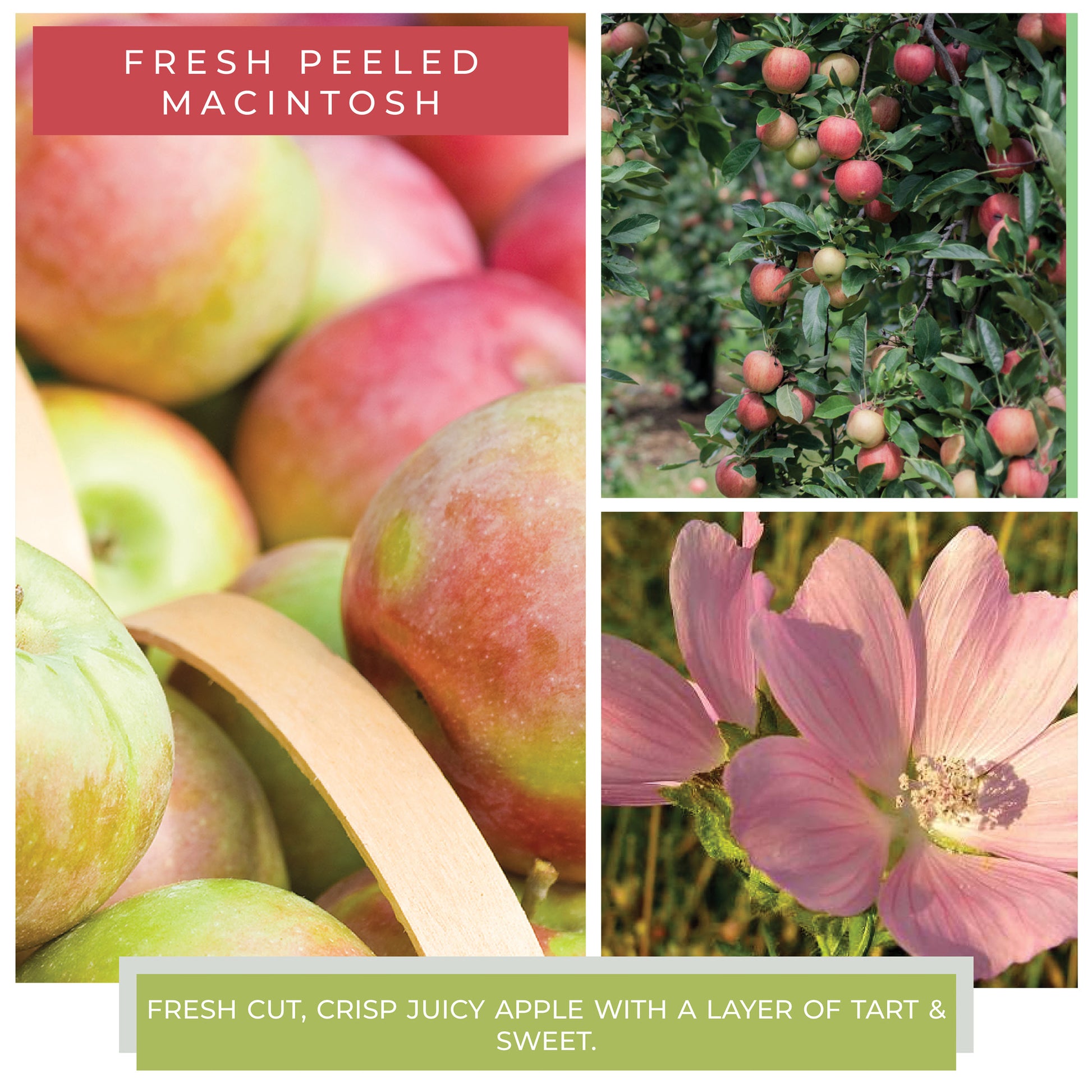 FRESH PEELED MACINTOSH

FRESH CUT, CRISP JUICY APPLE WITH A LAYER OF TART & SWEET.