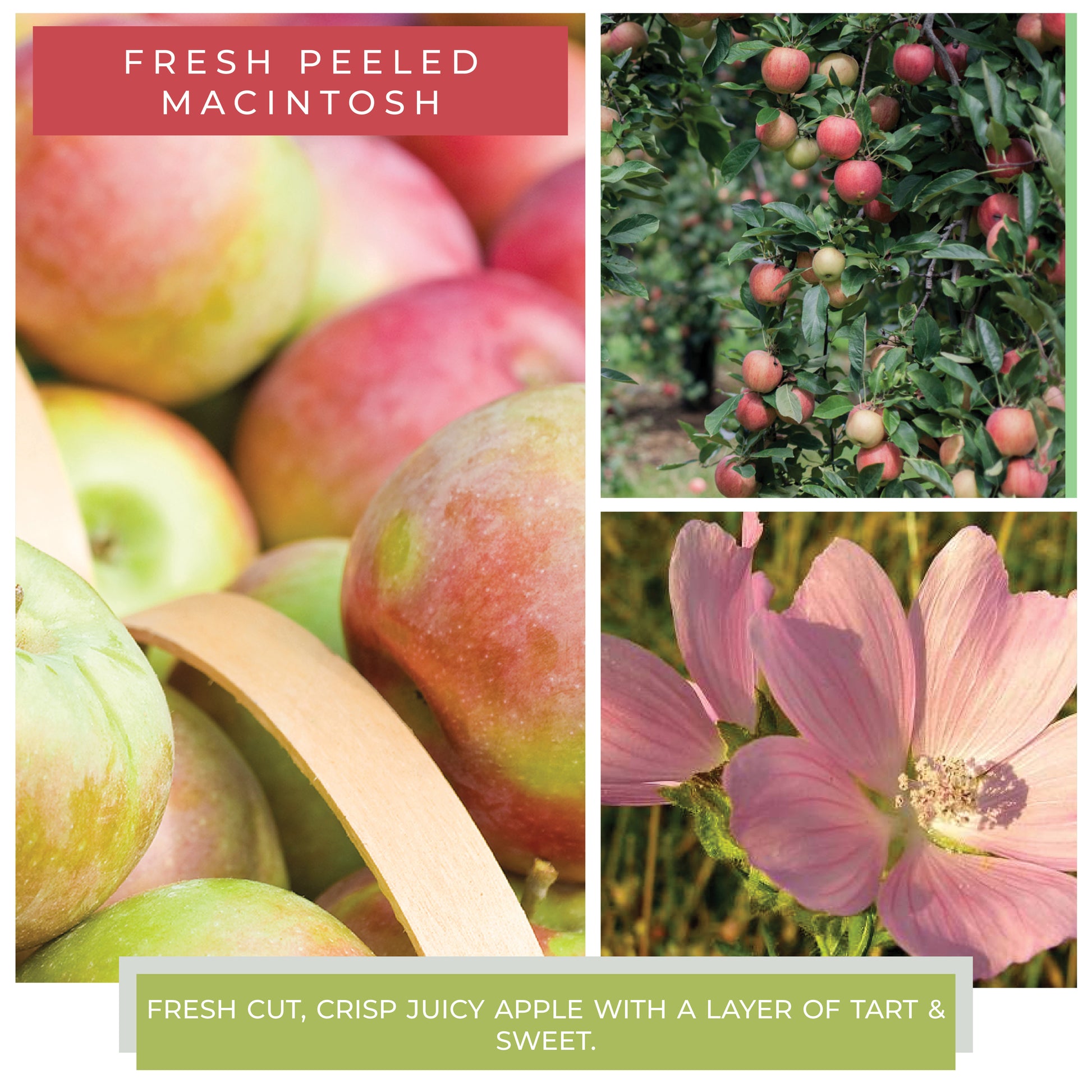 FRESH PEELED MACINTOSH

FRESH CUT, CRISP JUICY APPLE WITH A LAYER OF TART & SWEET.