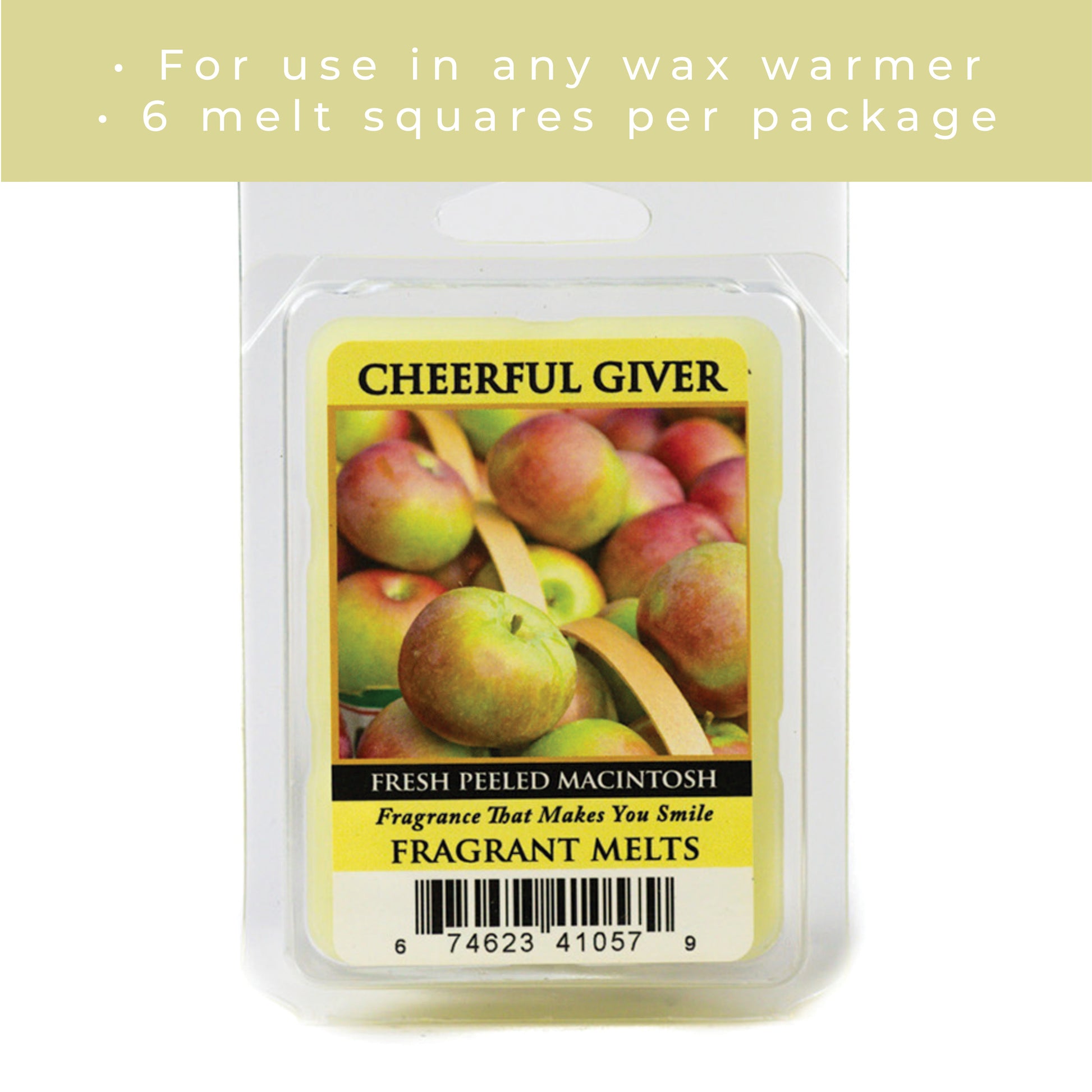 • For use in any wax warmer
• 6 melt squares per package

CHEERFUL GIVER

FRESH PEELED MACINTOSH

Fragrance That Makes You Smile

FRAGRANT MELTS

6 74623 41057 9