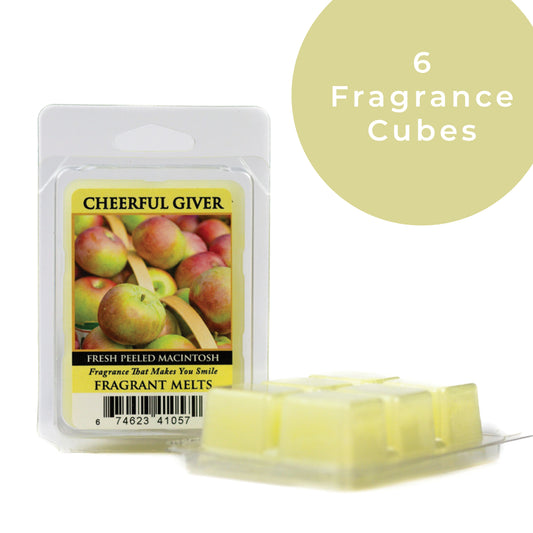 6
Fragrance
Cubes

CHEERFUL GIVER

FRESH PEELED MACINTOSH

Fragrance That Makes You Smile

FRAGRANT MELTS

6 74623 41057