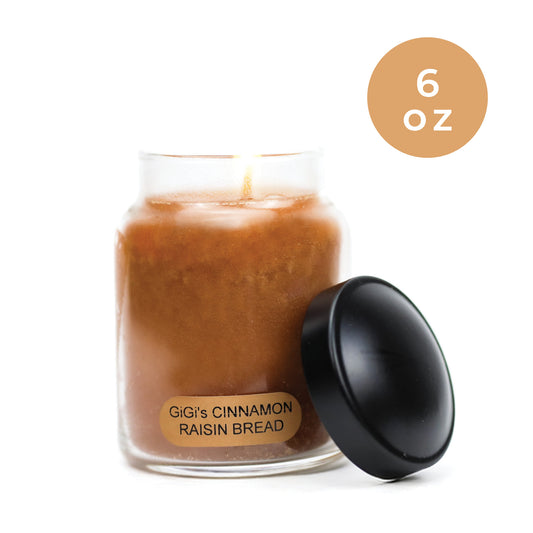 6
oz

GiGi's CINNAMON
RAISIN BREAD