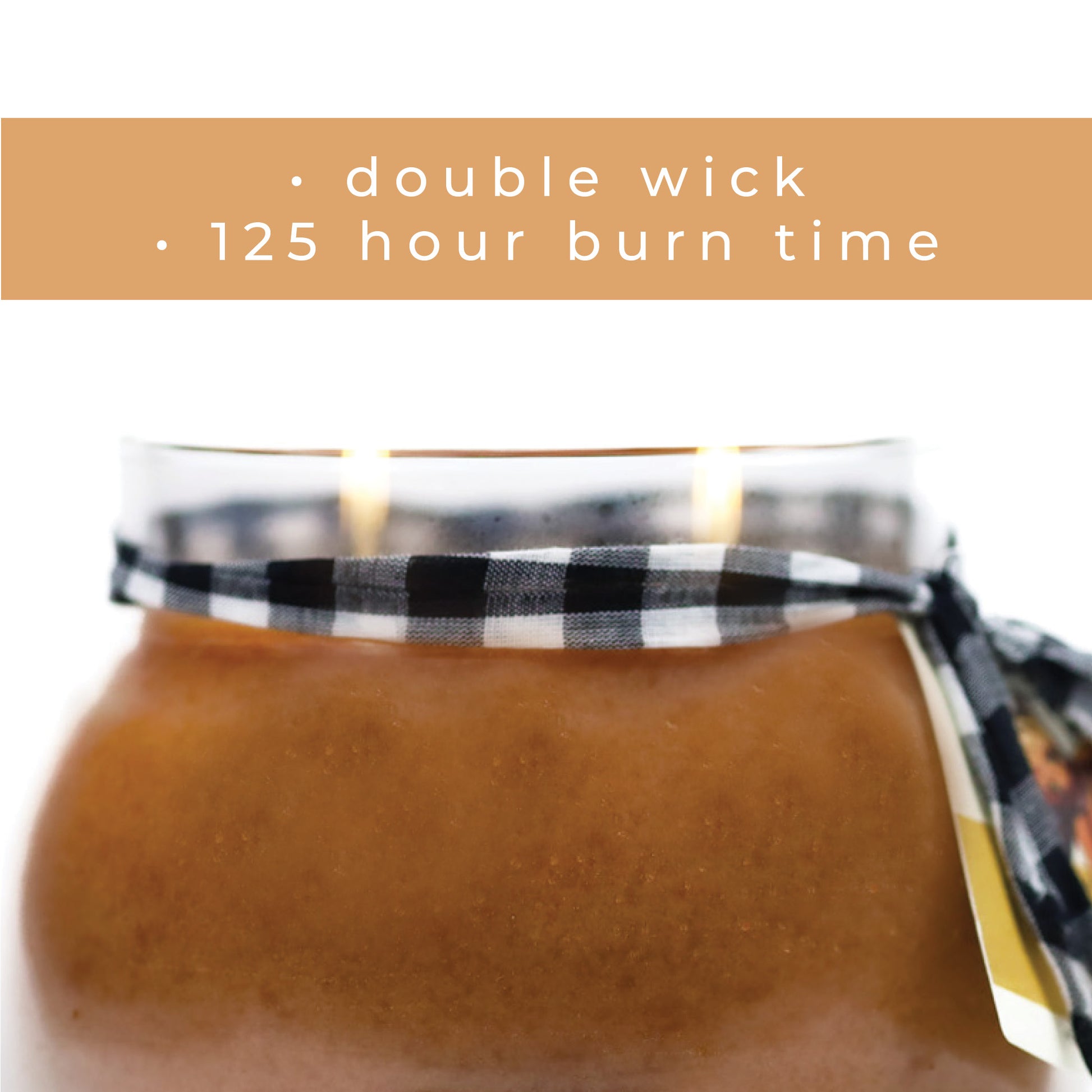 · double wick
· 125 hour burn time