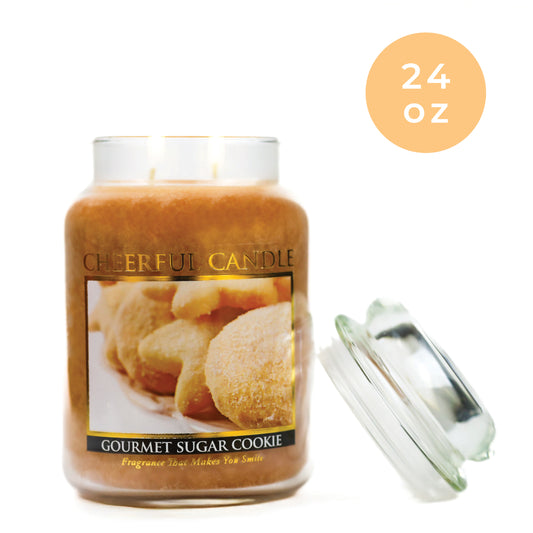 24 oz

CHEERFUL CANDLE

GOURMET SUGAR COOKIE

Fragrance That Makes You Smile