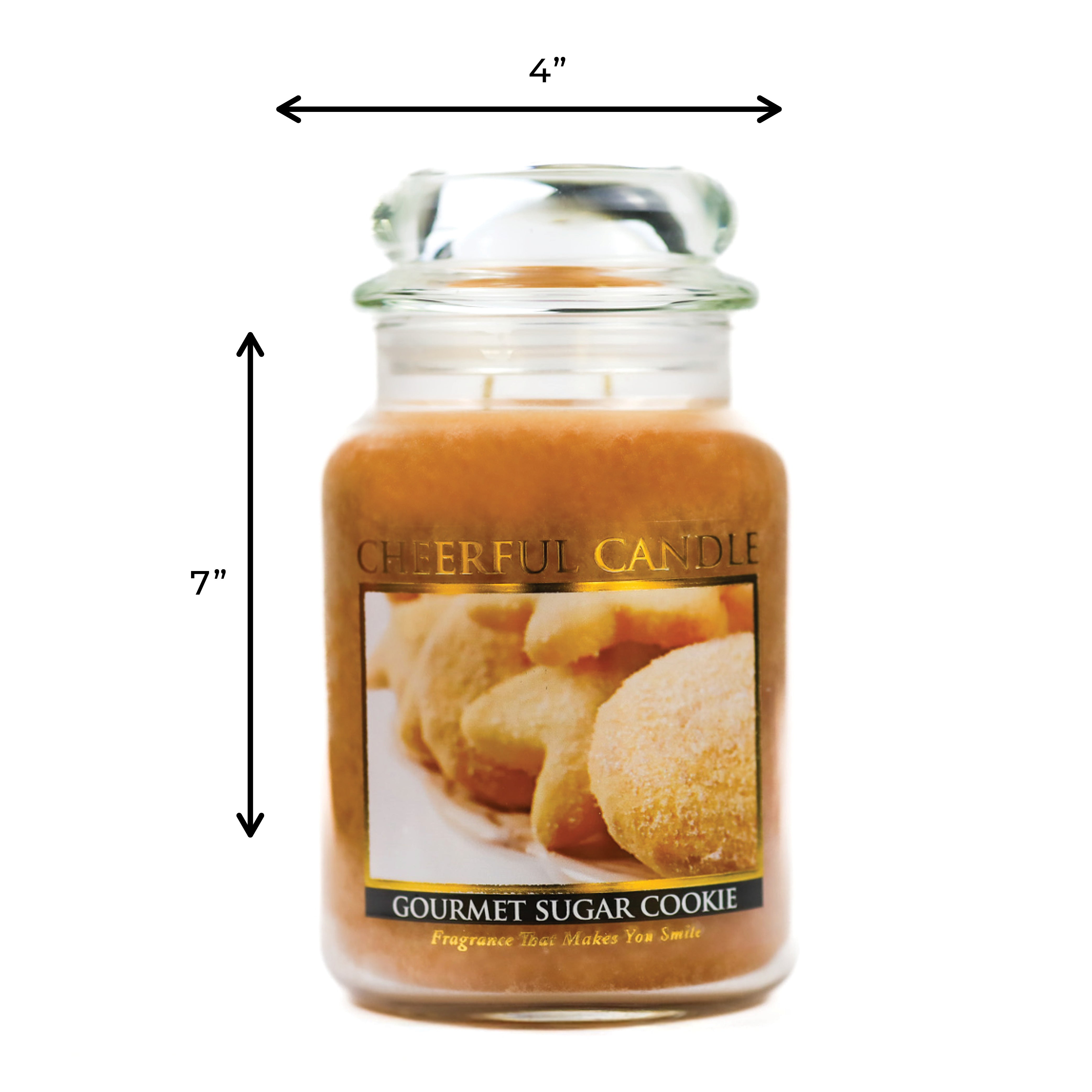 4”

7”

CHEERFUL CANDLE

GOURMET SUGAR COOKIE

Fragrance That Makes You Smile