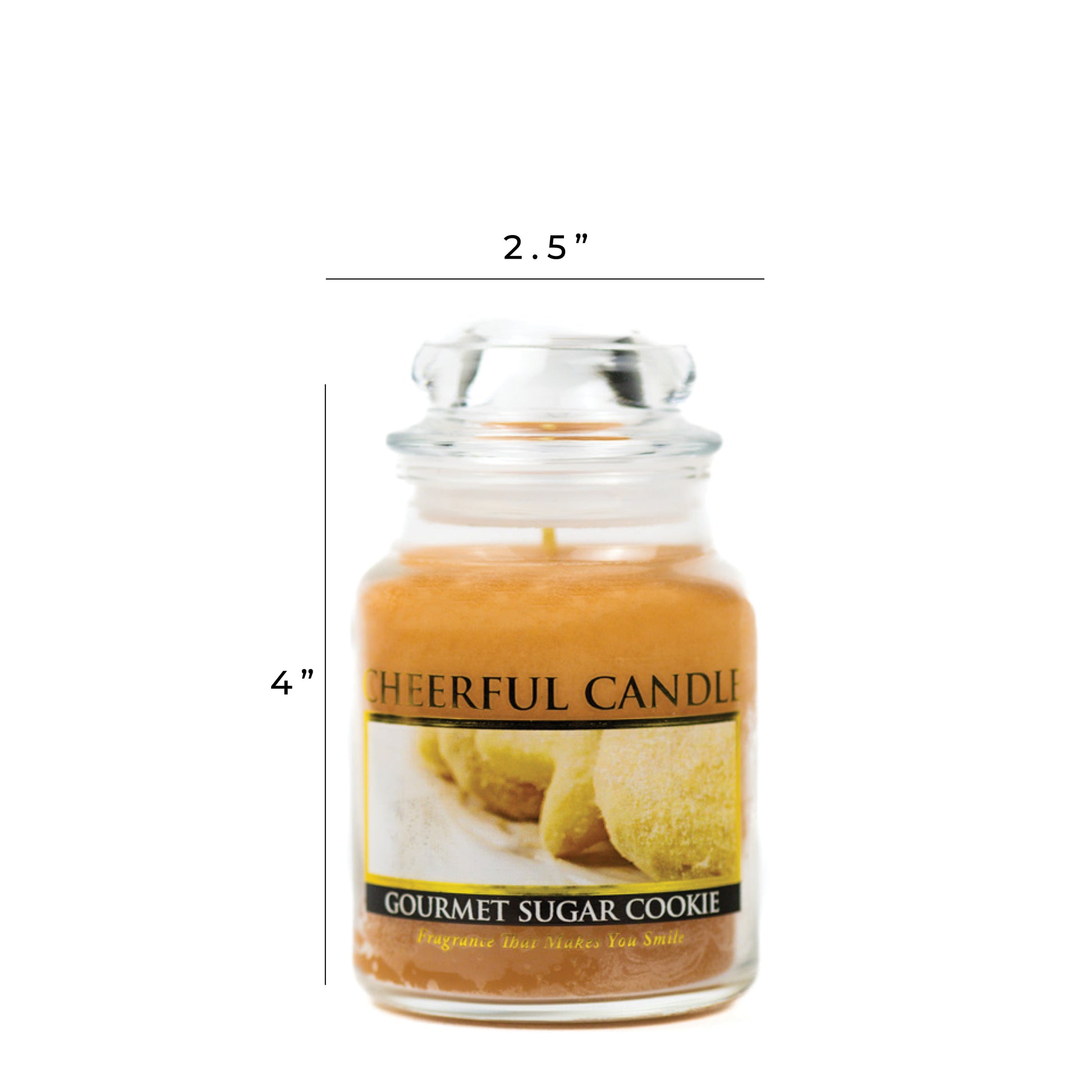 2.5”

4”

CHEERFUL CANDLE

GOURMET SUGAR COOKIE

Fragrance That Makes You Smile