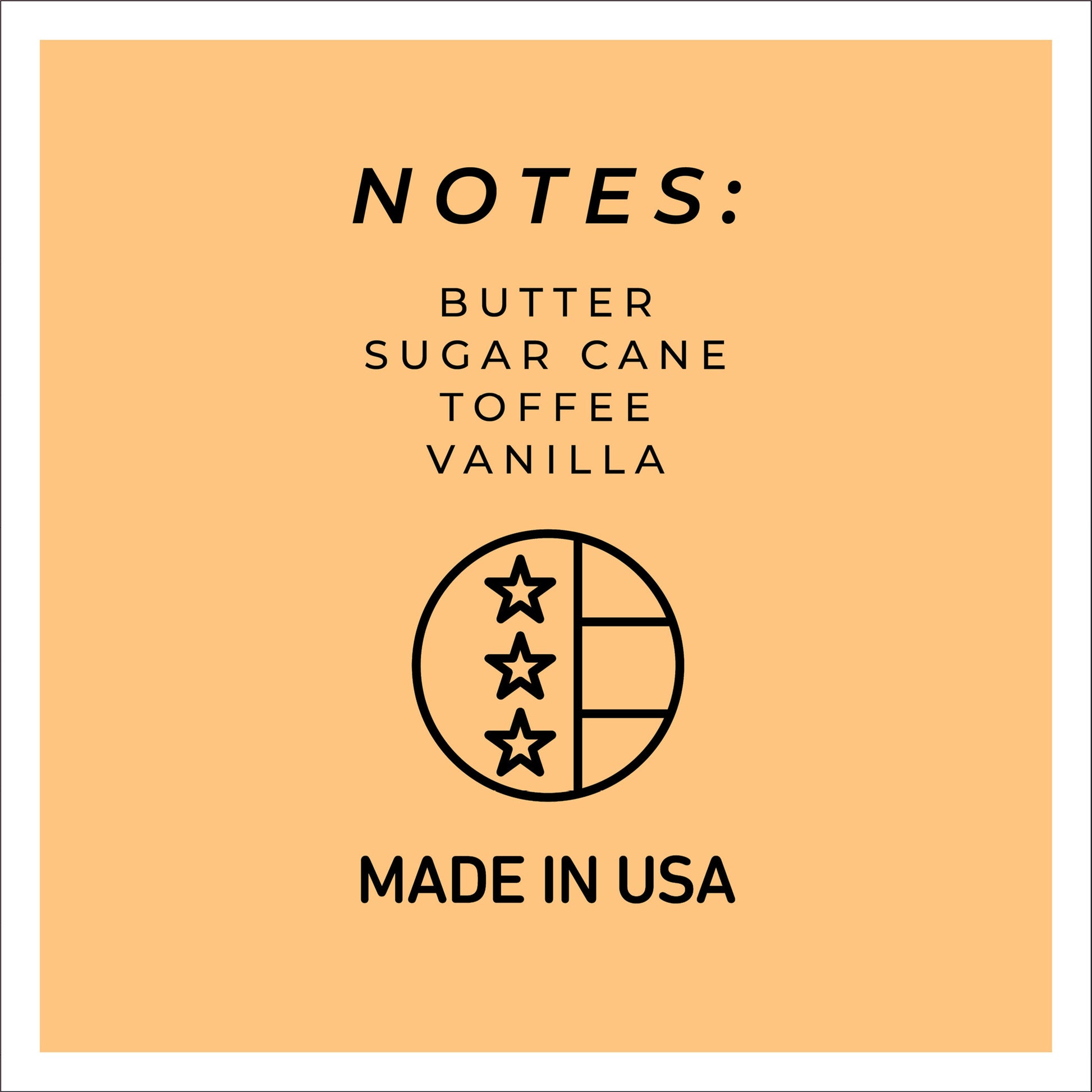 NOTES:

BUTTER
SUGAR CANE
TOFFEE
VANILLA

MADE IN USA