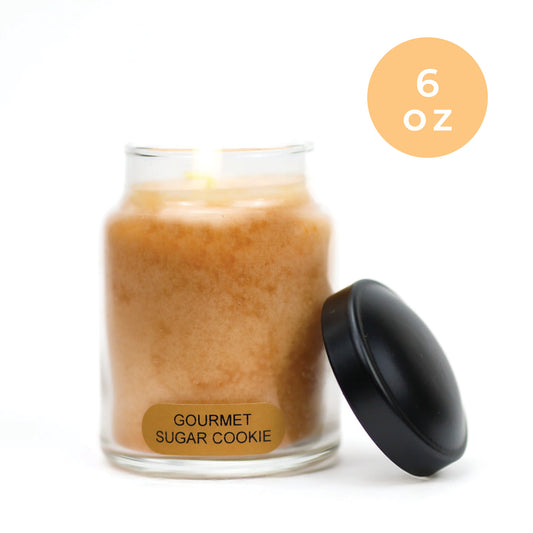 6
oz

GOURMET
SUGAR COOKIE